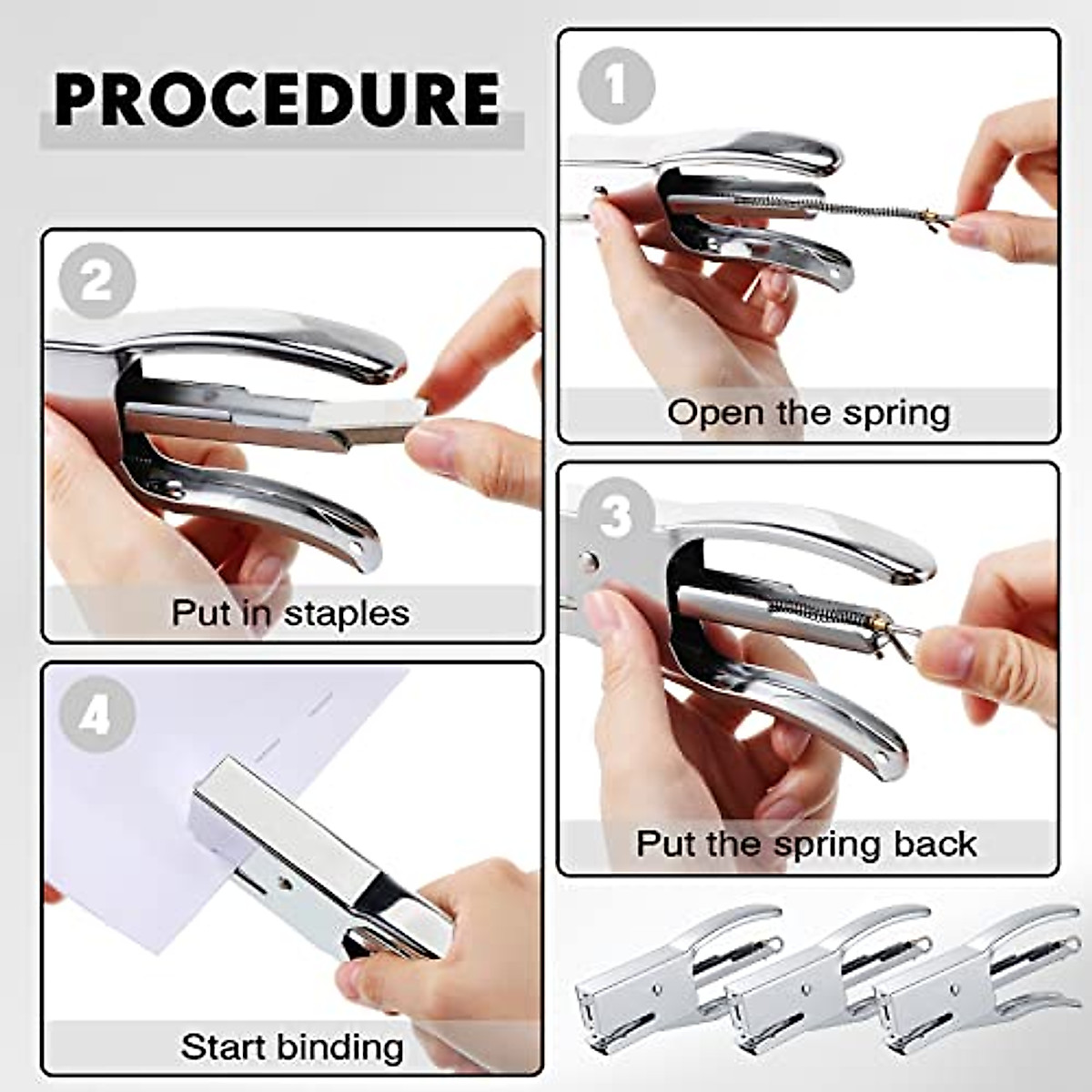 PROCEDURE

1
Open the spring

2
Put in staples

3
Put the spring back

4
Start binding