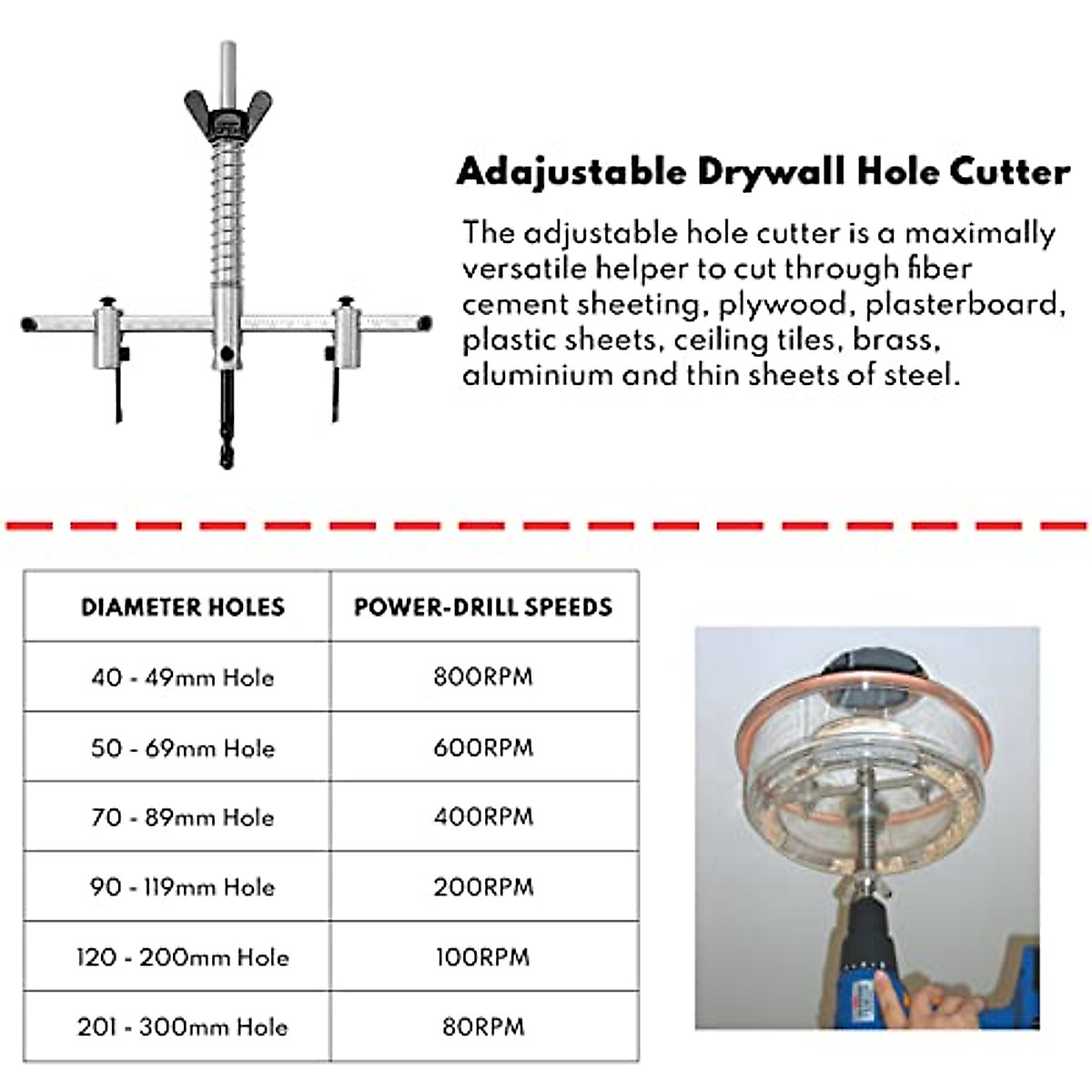 Adajustable Drywall Hole Cutter

The adjustable hole cutter is a maximally versatile helper to cut through fiber cement sheeting, plywood, plasterboard, plastic sheets, ceiling tiles, brass, aluminium and thin sheets of steel.

| DIAMETER HOLES | POWER-DRILL SPEEDS |
|---|---|
| 40 - 49mm Hole | 800RPM |
| 50 - 69mm Hole | 600RPM |
| 70 - 89mm Hole | 400RPM |
| 90 - 119mm Hole | 200RPM |
| 120 - 200mm Hole | 100RPM |
| 201 - 300mm Hole | 80RPM |