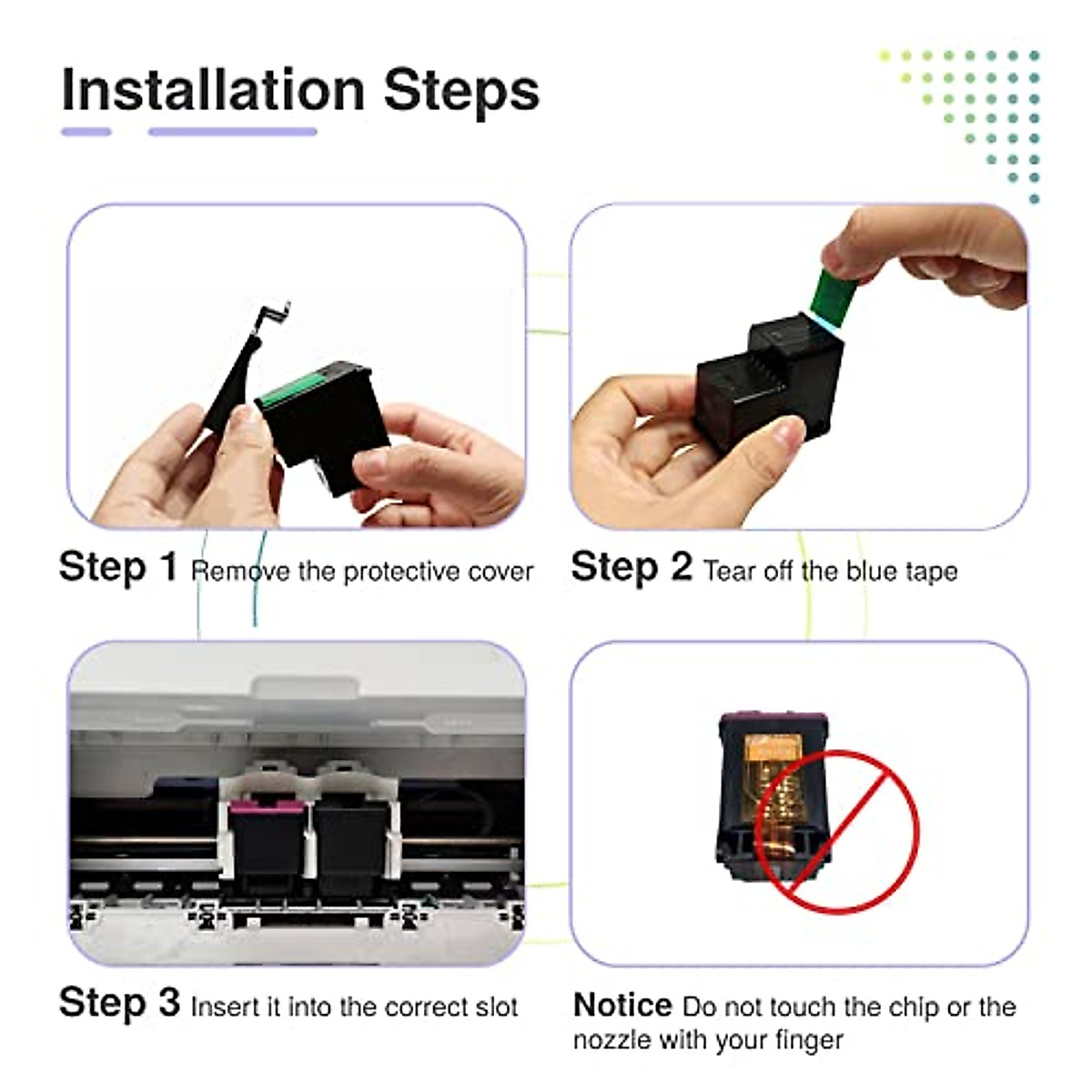 Installation Steps

Step 1 Remove the protective cover

Step 2 Tear off the blue tape

Step 3 Insert it into the correct slot

Notice Do not touch the chip or the nozzle with your finger