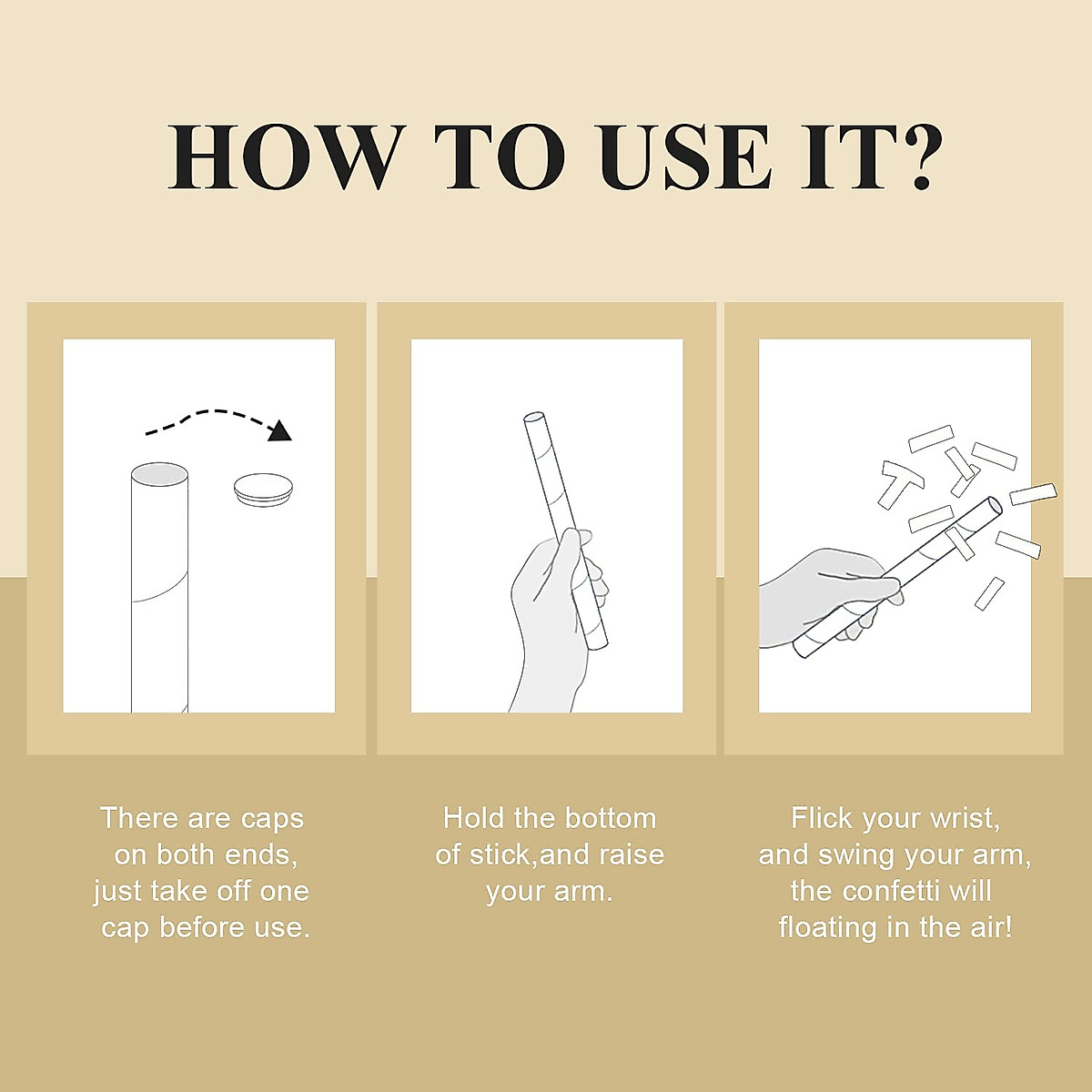 HOW TO USE IT?

There are caps on both ends, just take off one cap before use.

Hold the bottom of stick,and raise your arm.

Flick your wrist, and swing your arm, the confetti will floating in the air!