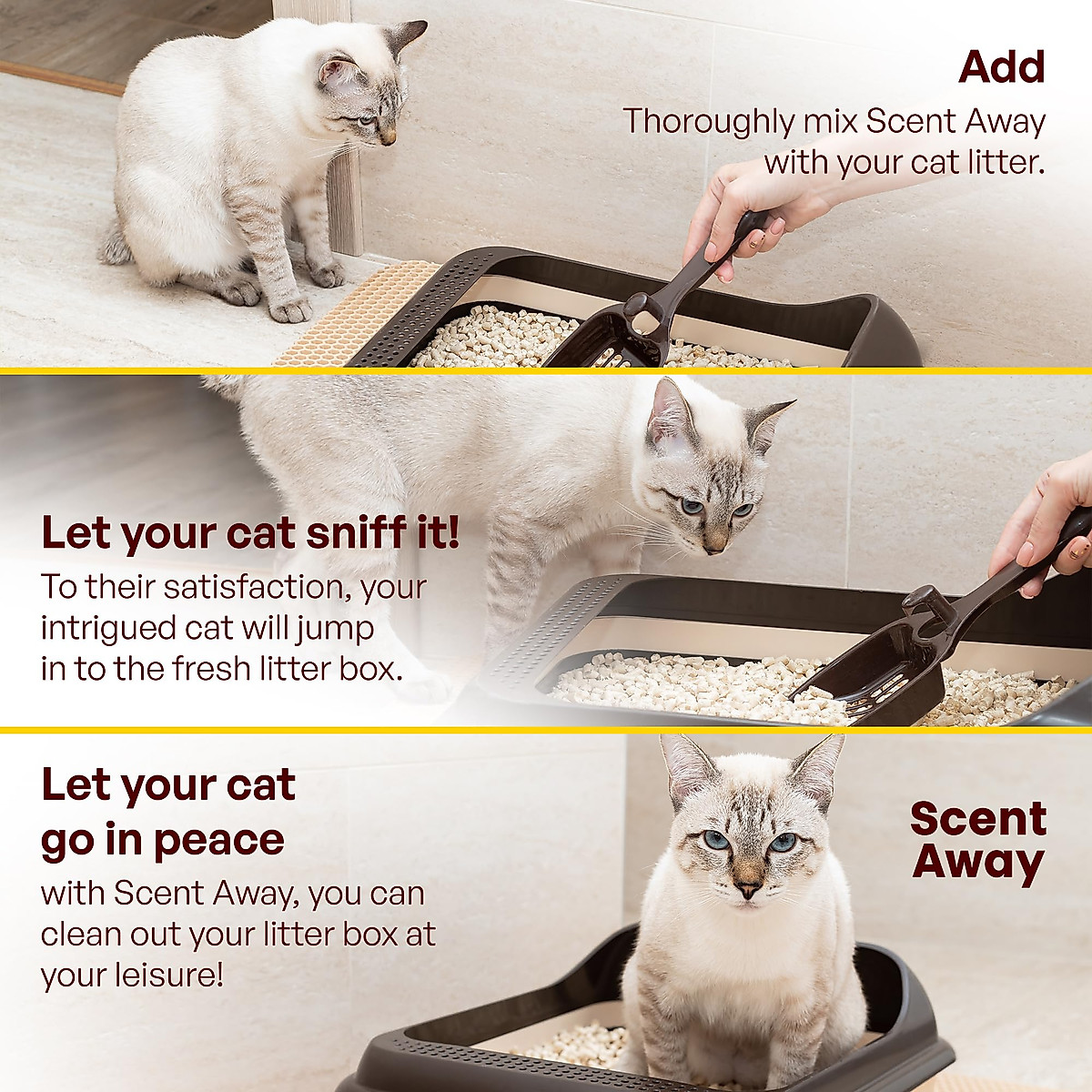 Add

Thoroughly mix Scent Away with your cat litter.

Let your cat sniff it!

To their satisfaction, your intrigued cat will jump in to the fresh litter box.

Let your cat go in peace

with Scent Away, you can clean out your litter box at your leisure!

Scent Away