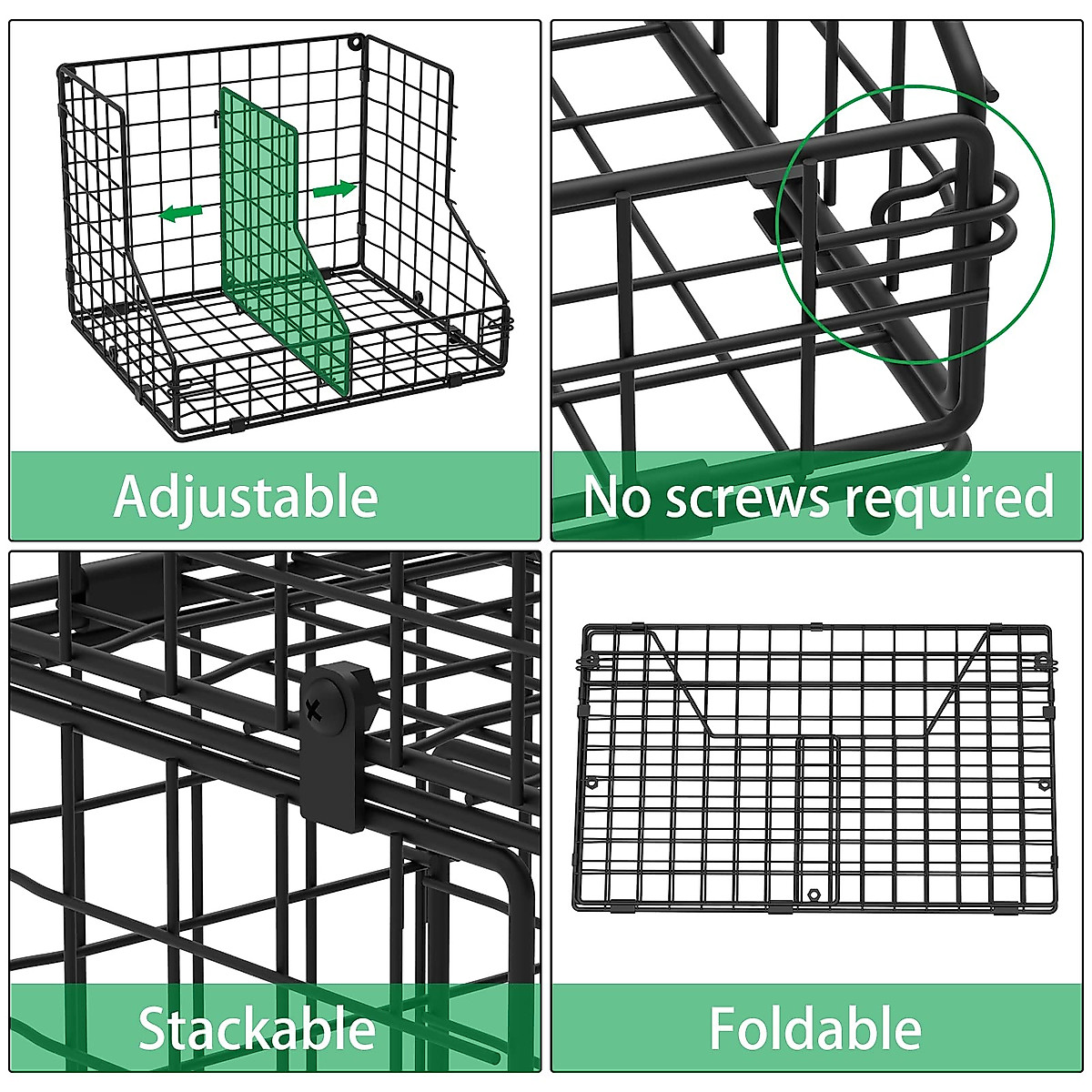 Adjustable

No screws required

Stackable

Foldable