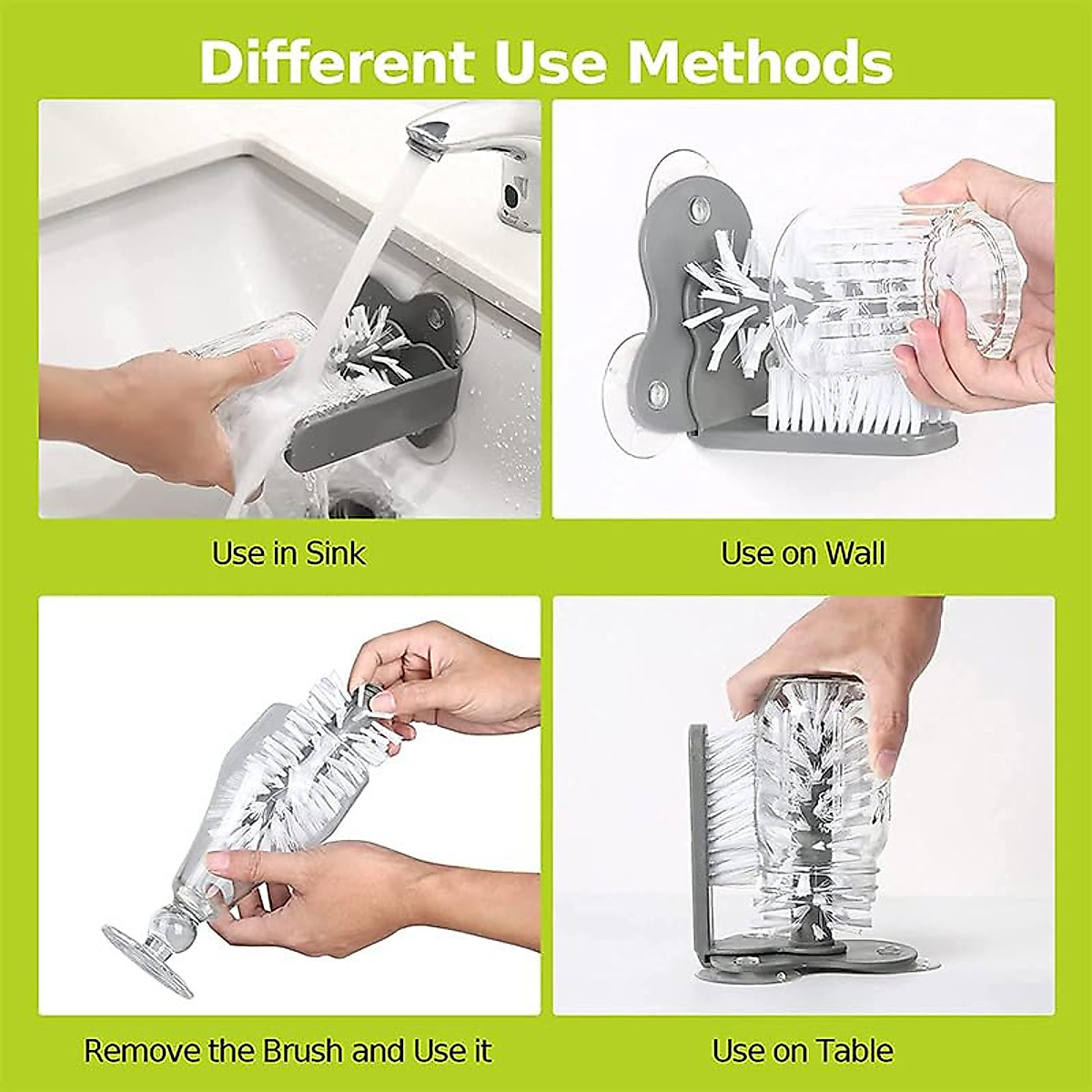 Different Use Methods

Use in Sink

Use on Wall

Remove the Brush and Use it

Use on Table