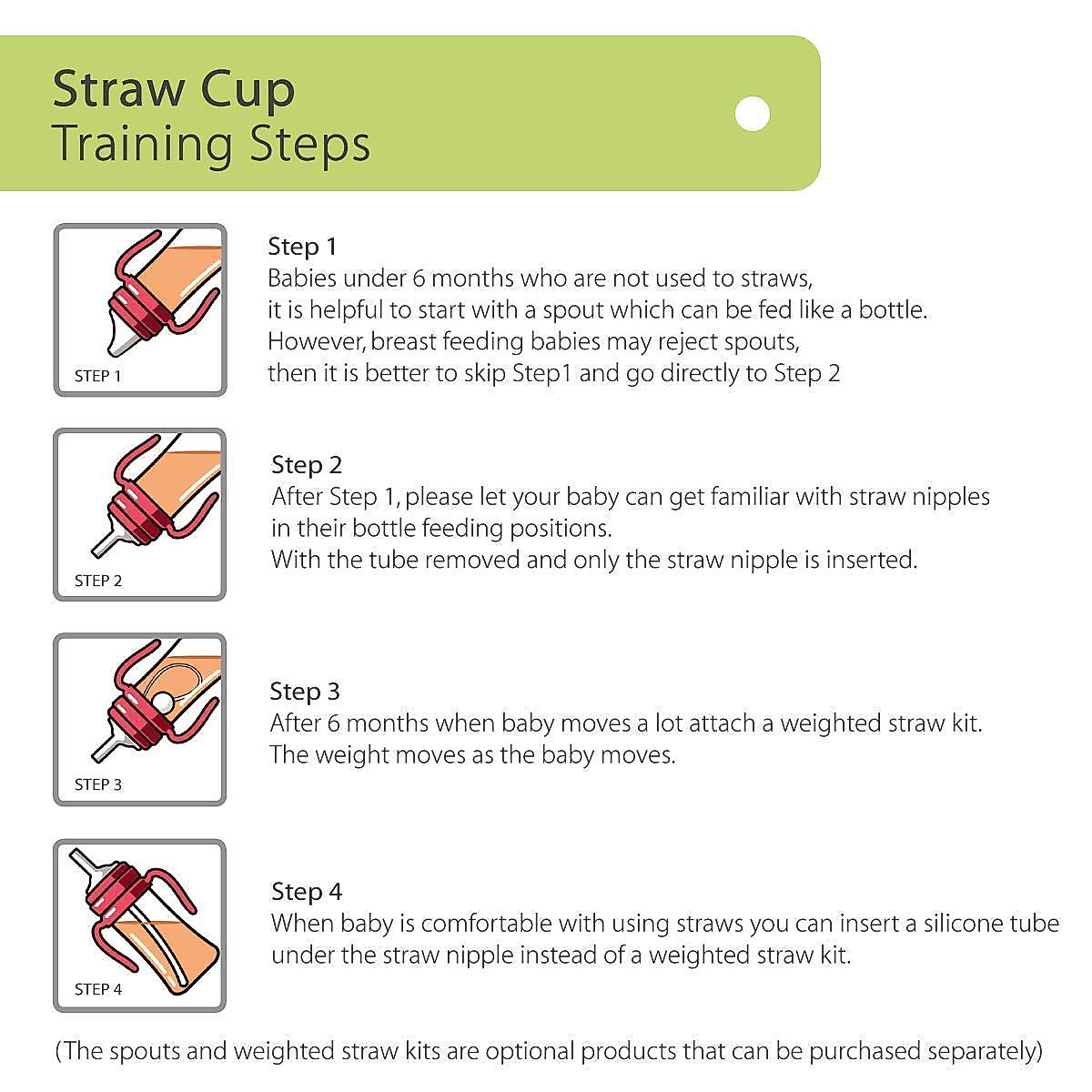 Straw Cup
Training Steps

STEP 1

Step 1
Babies under 6 months who are not used to straws, it is helpful to start with a spout which can be fed like a bottle. However, breast feeding babies may reject spouts, then it is better to skip Step1 and go directly to Step 2

STEP 2

Step 2
After Step 1, please let your baby can get familiar with straw nipples in their bottle feeding positions.
With the tube removed and only the straw nipple is inserted.

STEP 3

Step 3
After 6 months when baby moves a lot attach a weighted straw kit.
The weight moves as the baby moves.

STEP 4

Step 4
When baby is comfortable with using straws you can insert a silicone tube under the straw nipple instead of a weighted straw kit.

(The spouts and weighted straw kits are optional products that can be purchased separately)