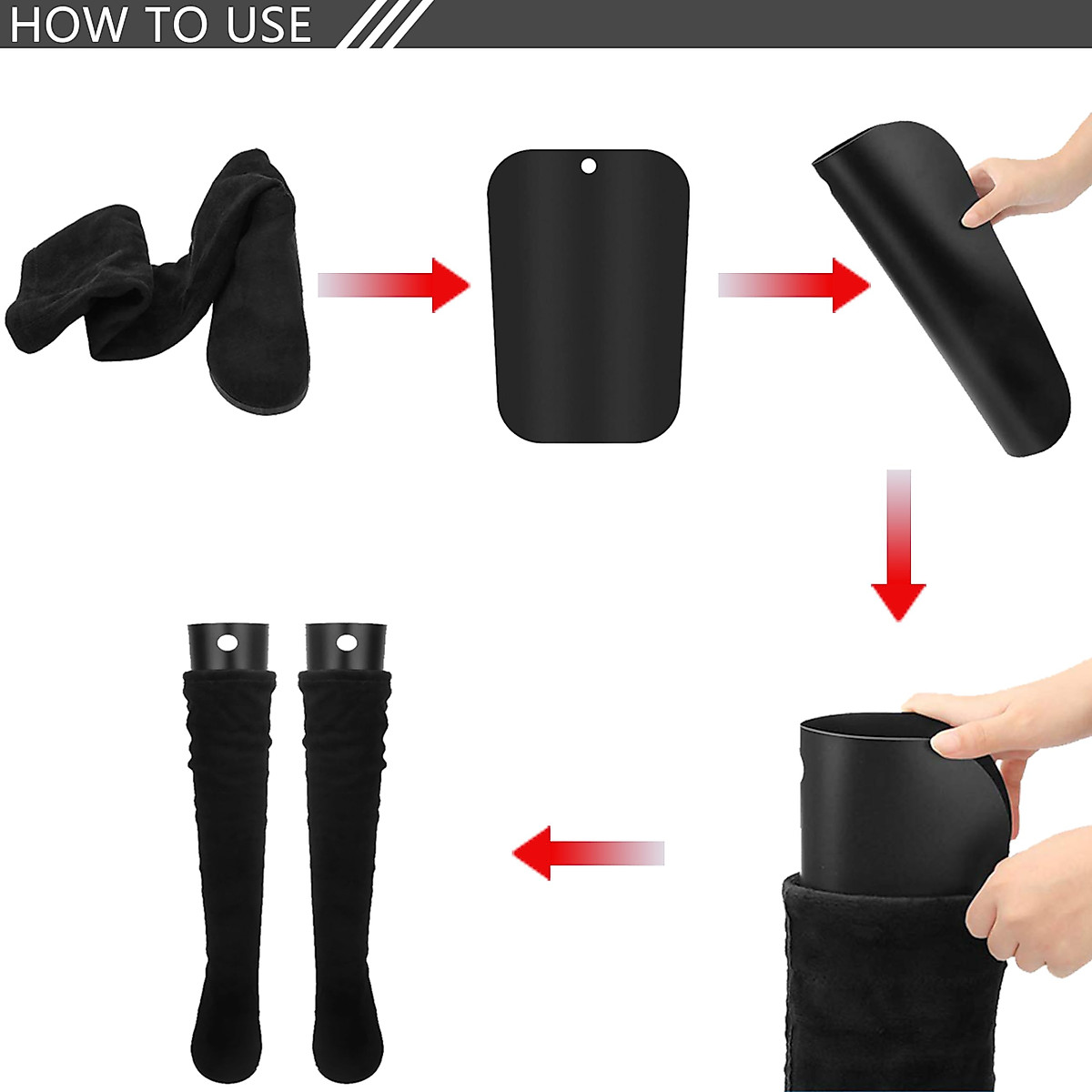 HOW TO USE