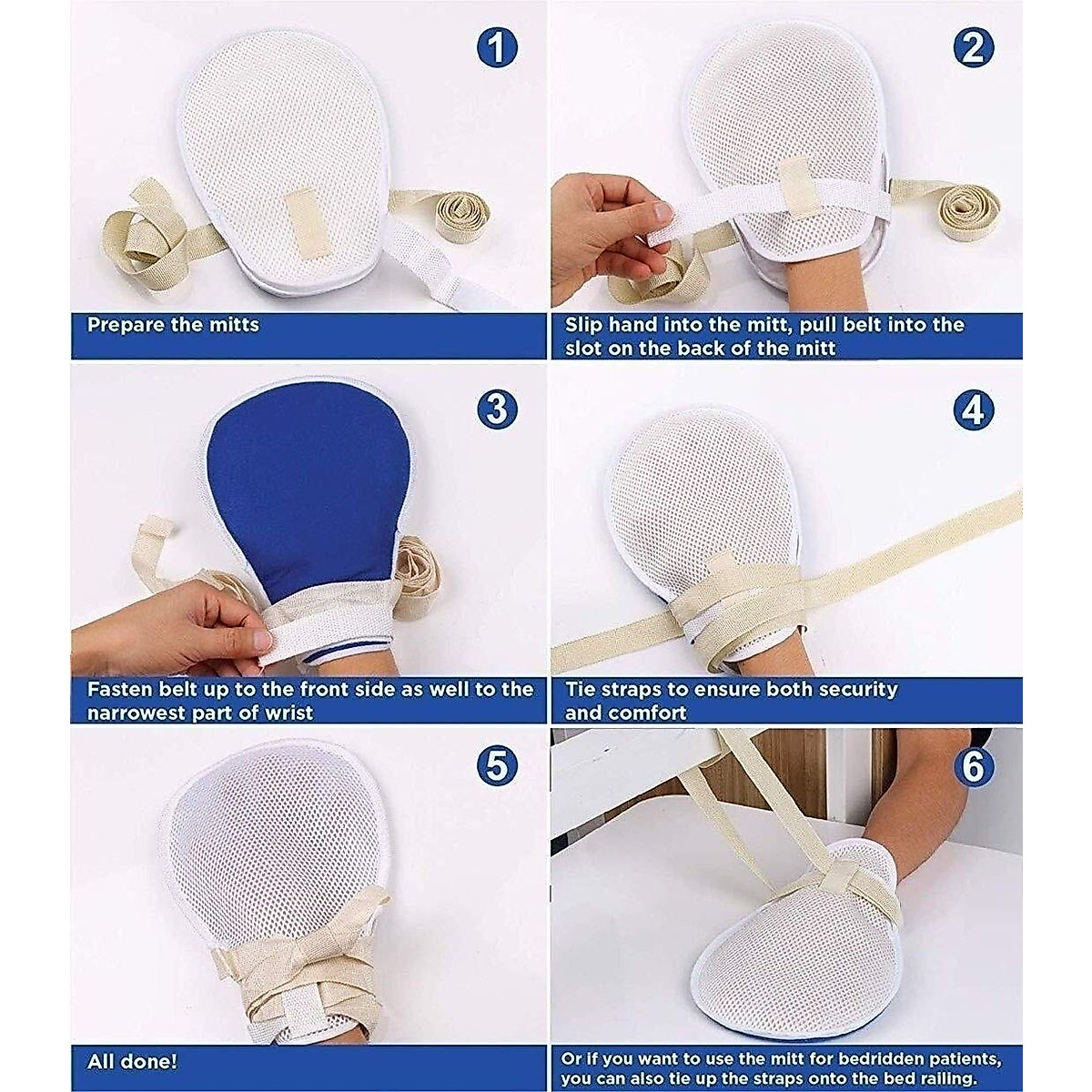 1

Prepare the mitts

2

Slip hand into the mitt, pull belt into the slot on the back of the mitt

3

Fasten belt up to the front side as well to the narrowest part of wrist

4

Tie straps to ensure both security and comfort

5

All done!

6

Or if you want to use the mitt for bedridden patients, you can also tie up the straps onto the bed railing.