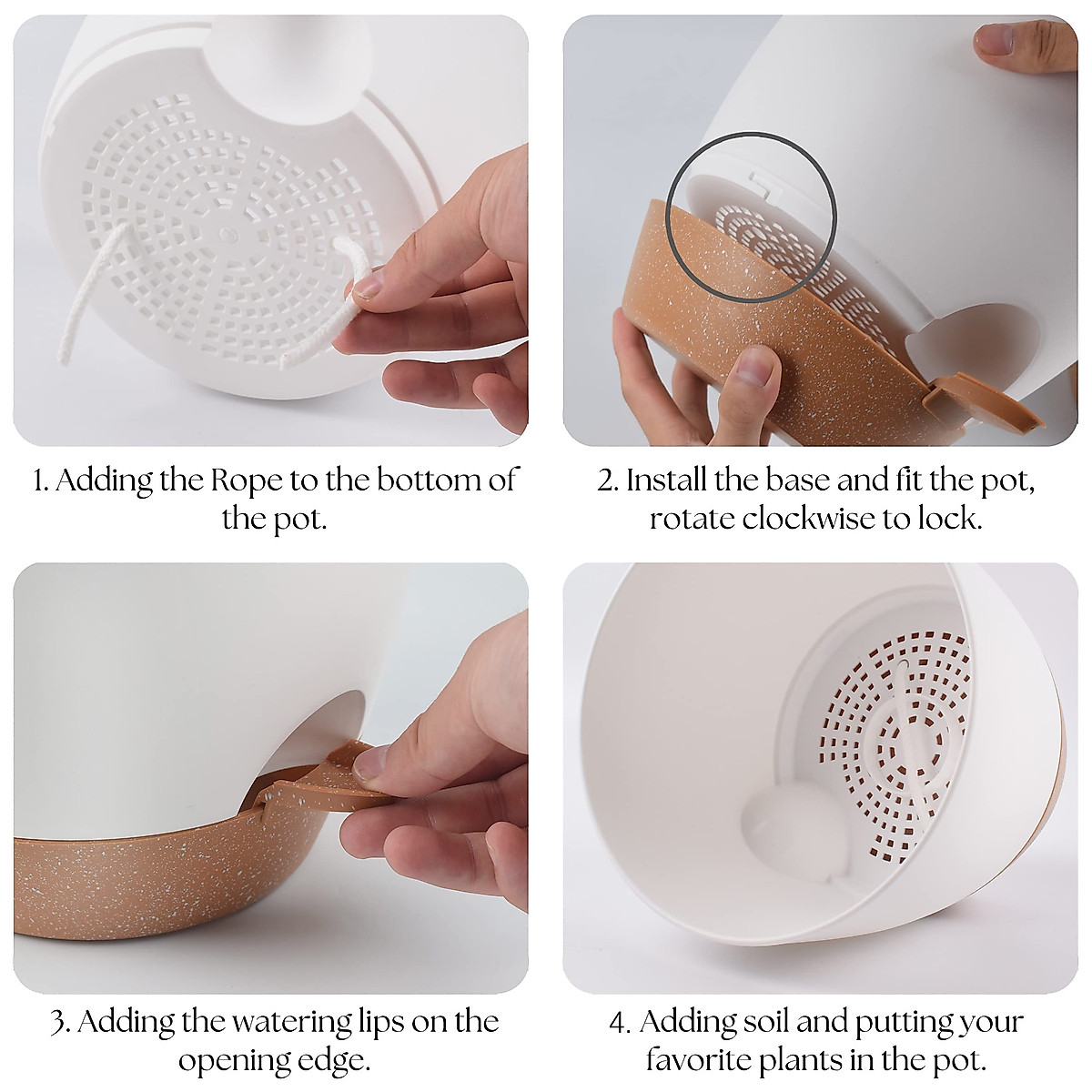 1. Adding the Rope to the bottom of the pot.

2. Install the base and fit the pot, rotate clockwise to lock.

3. Adding the watering lips on the opening edge.

4. Adding soil and putting your favorite plants in the pot.