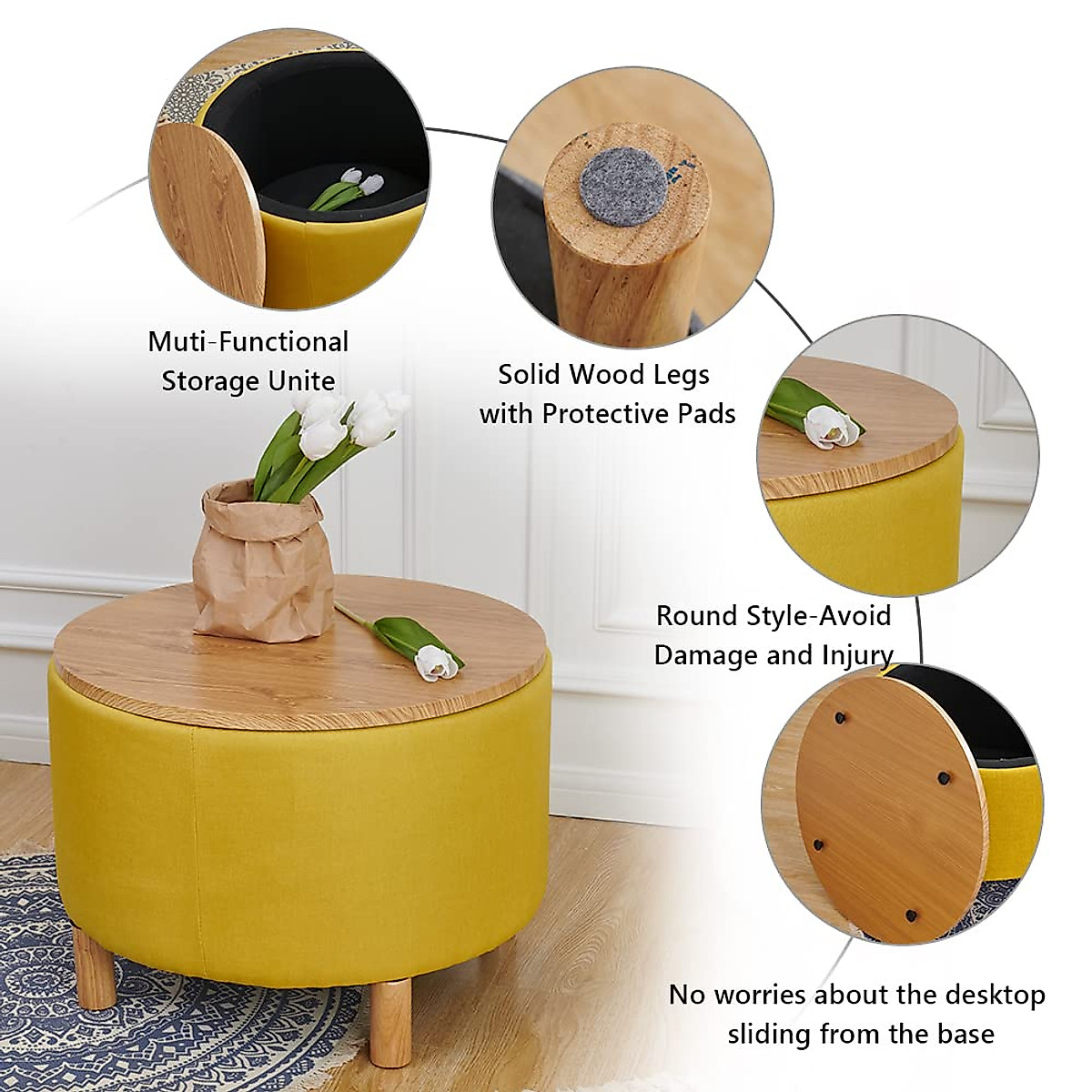 Muti-Functional Storage Unite

Solid Wood Legs with Protective Pads

Round Style-Avoid Damage and Injury

No worries about the desktop sliding from the base