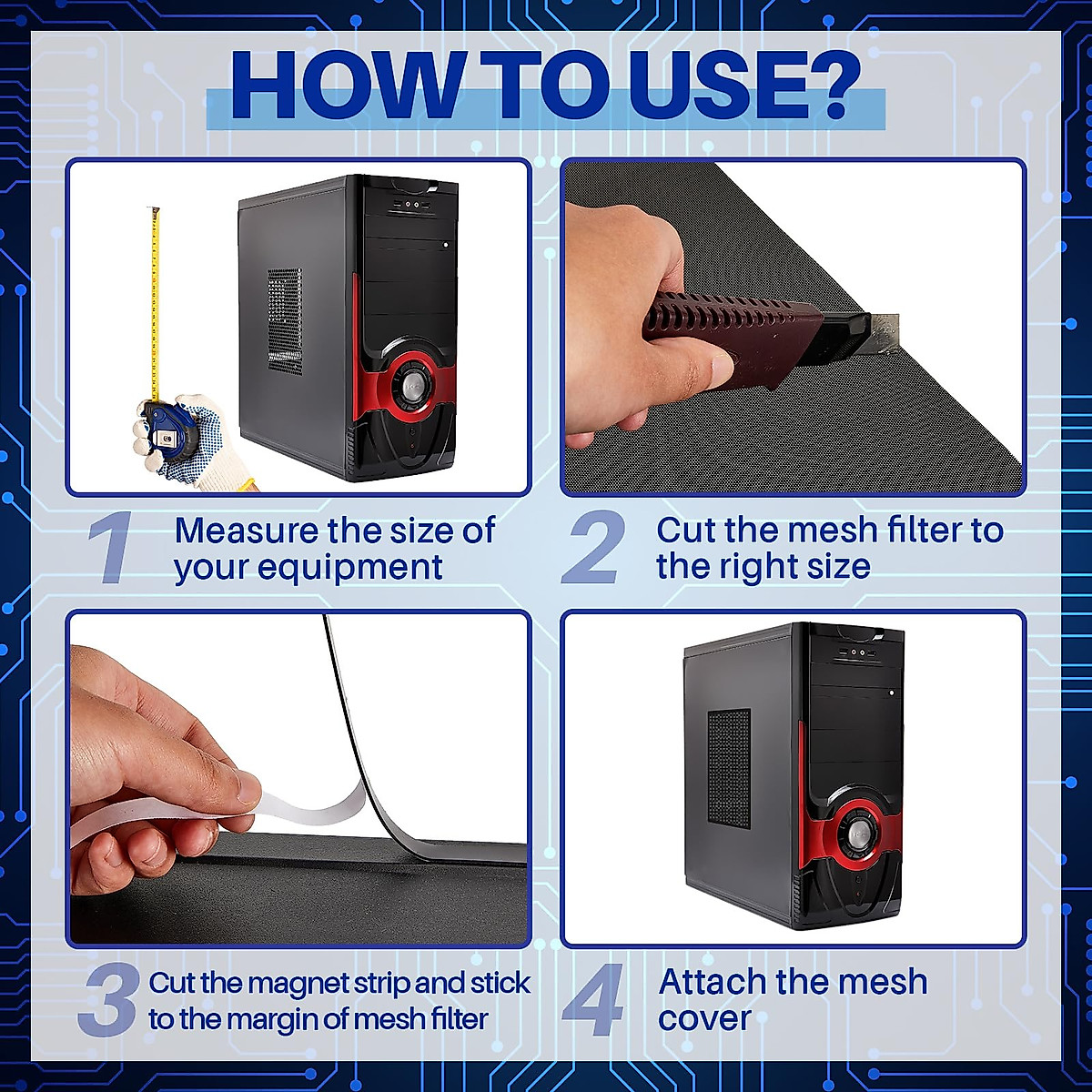 HOW TO USE?

1 Measure the size of your equipment

2 Cut the mesh filter to the right size

3 Cut the magnet strip and stick to the margin of mesh filter

4 Attach the mesh cover