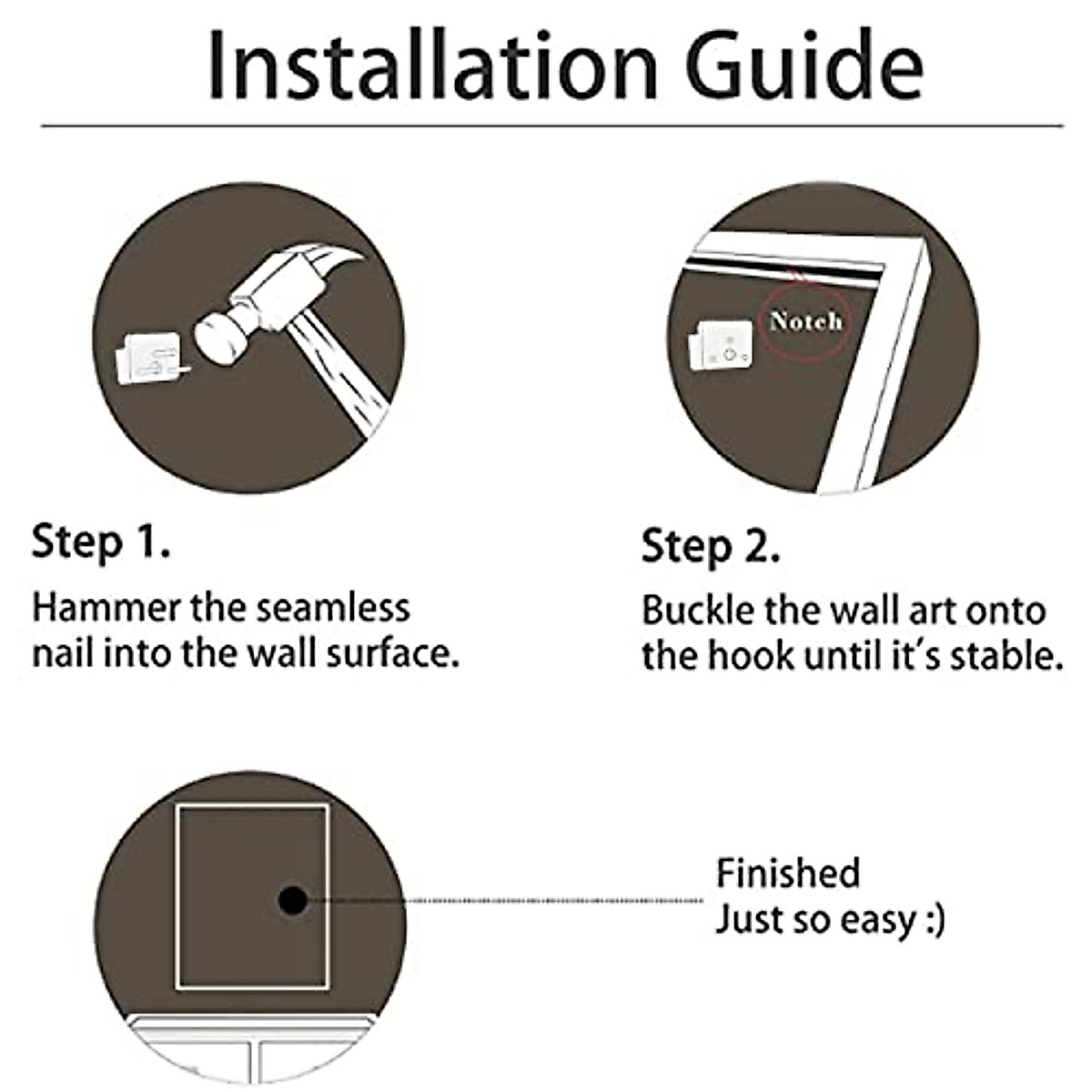 Installation Guide

Step 1.

Hammer the seamless nail into the wall surface.

Notch

Step 2.

Buckle the wall art onto the hook until it's stable.

Finished
Just so easy :)