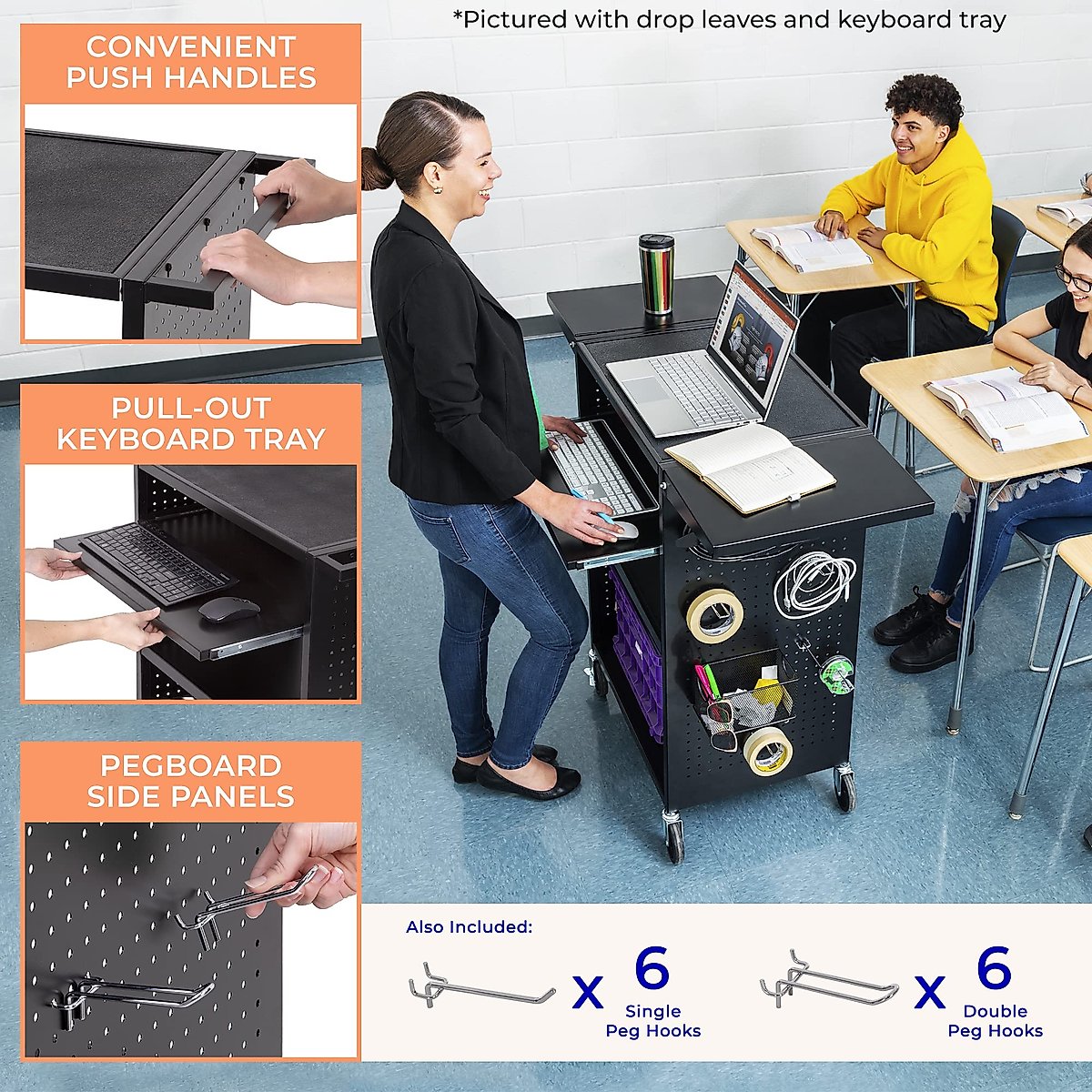 *Pictured with drop leaves and keyboard tray

CONVENIENT PUSH HANDLES

PULL-OUT KEYBOARD TRAY

PEGBOARD SIDE PANELS

Also Included:

x 6
Single Peg Hooks

x 6
Double Peg Hooks