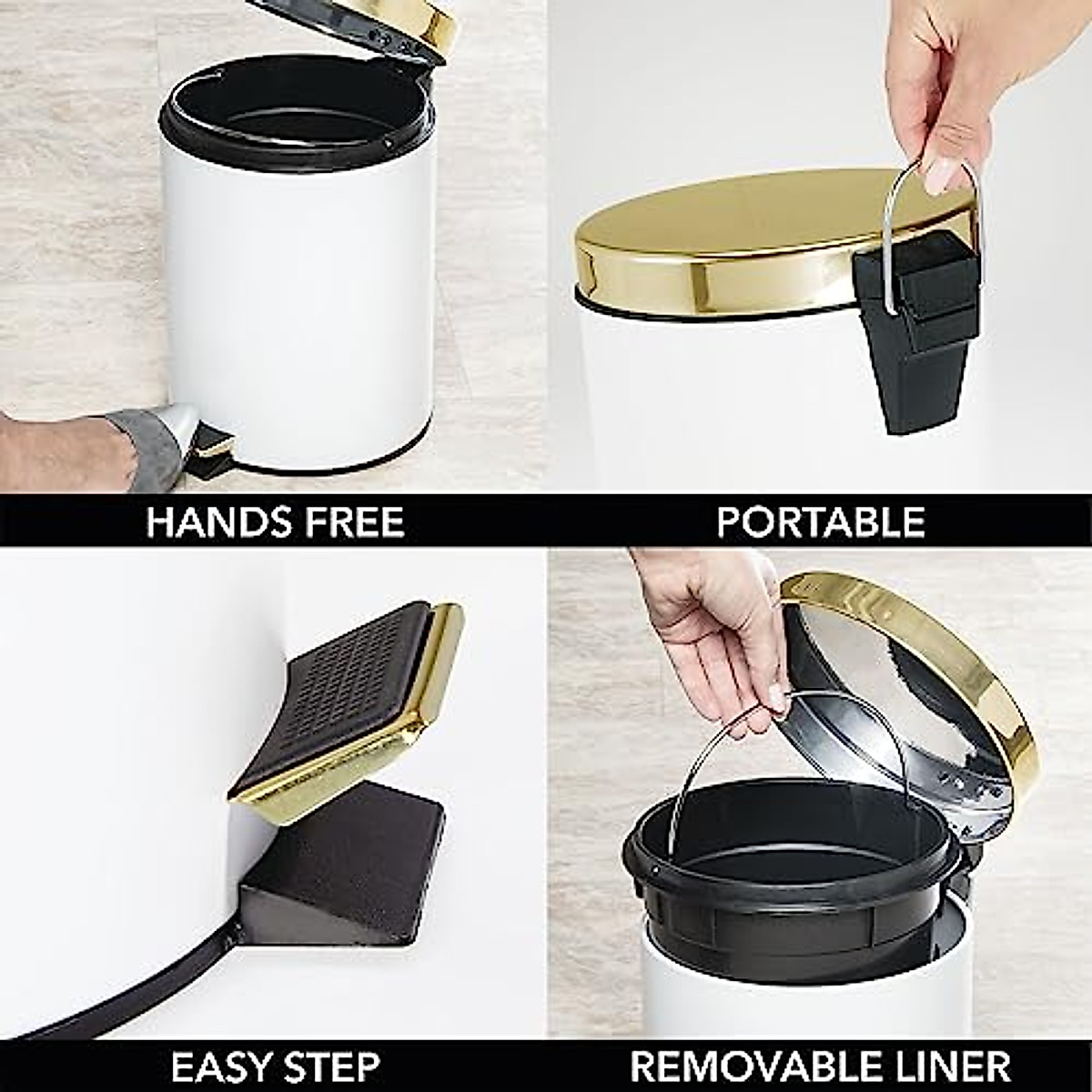 HANDS FREE

PORTABLE

EASY STEP

REMOVABLE LINER