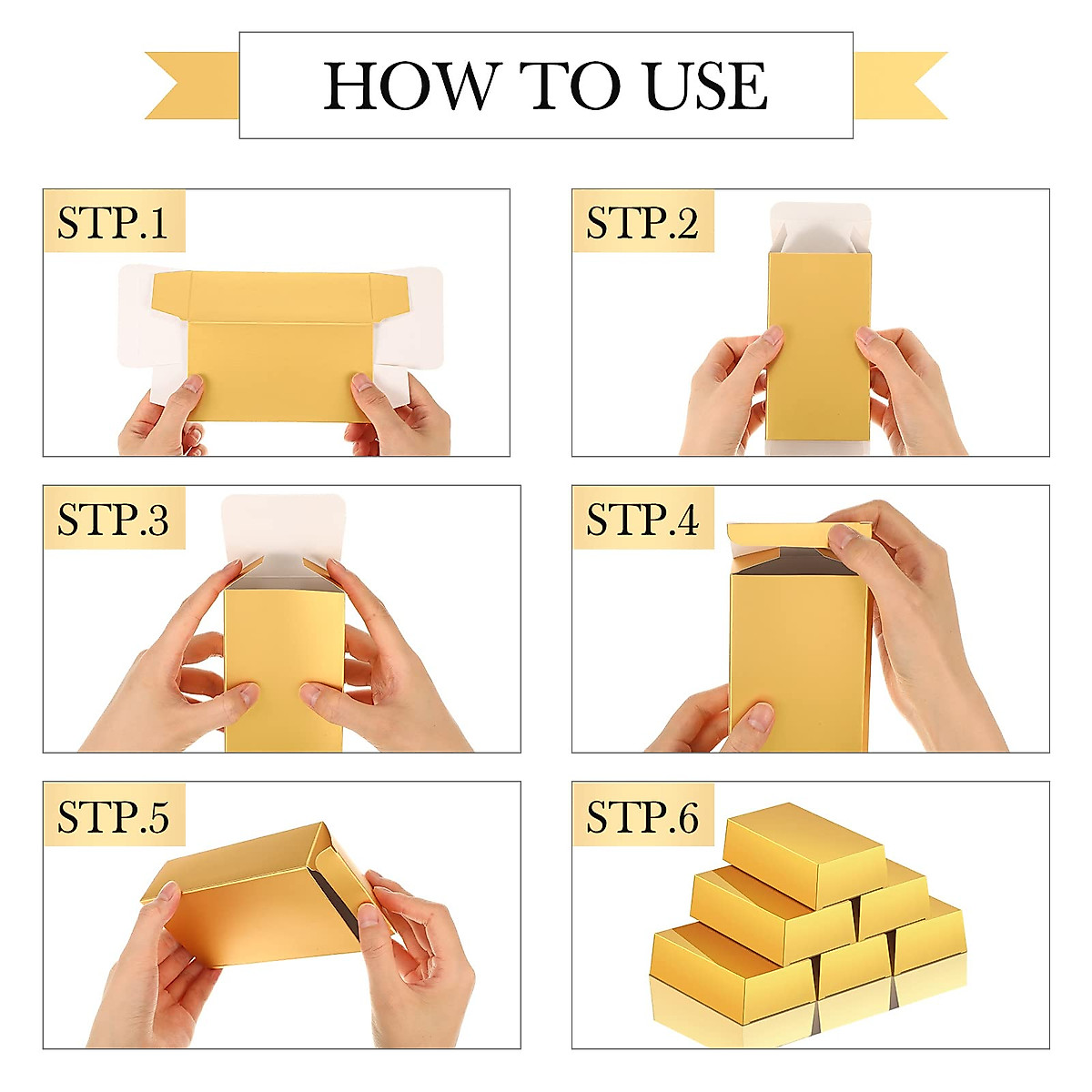 HOW TO USE

STP.1

STP.2

STP.3

STP.4

STP.5

STP.6