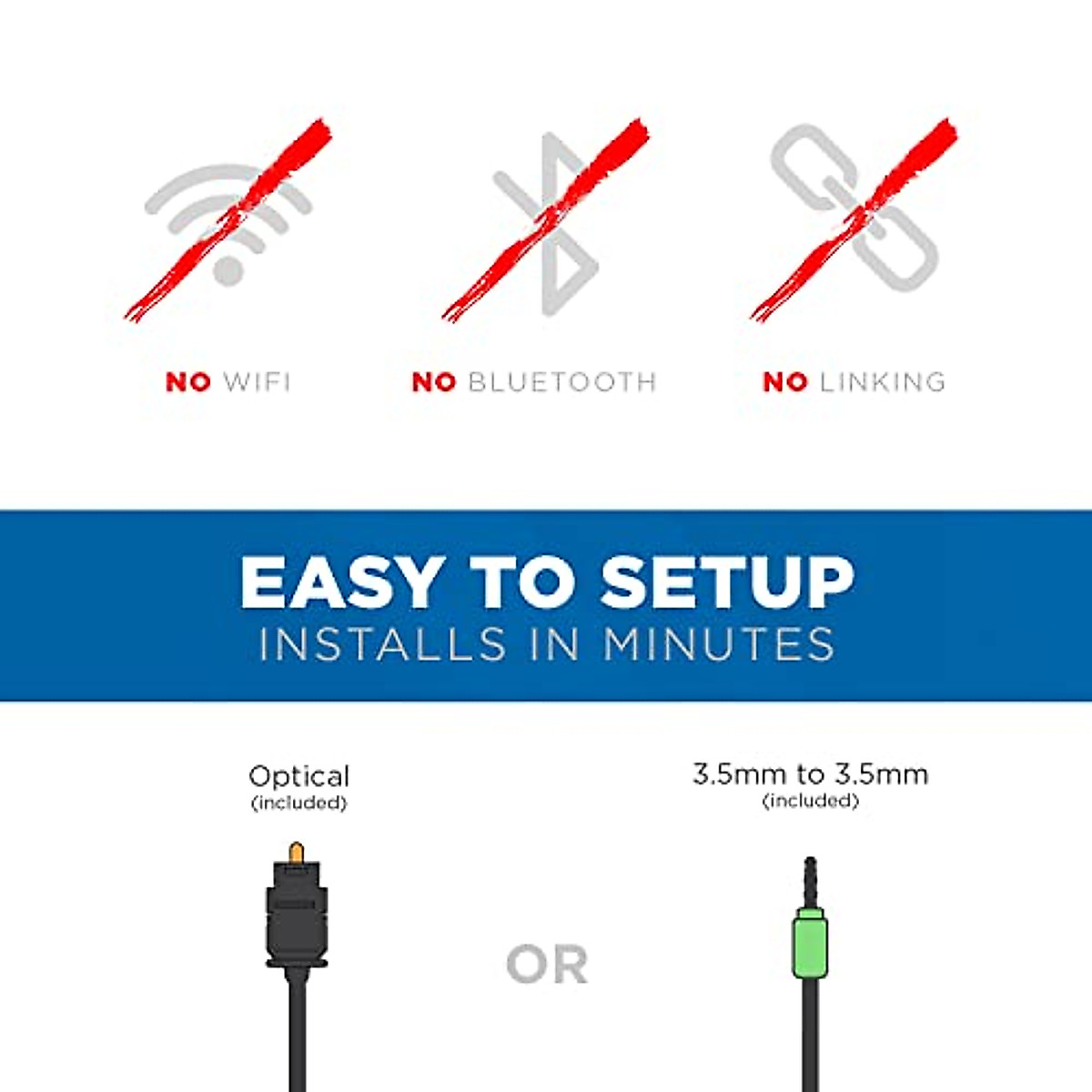 NO WIFI

NO BLUETOOTH

NO LINKING

EASY TO SETUP
INSTALLS IN MINUTES

Optical
(included)

OR

3.5mm to 3.5mm
(included)