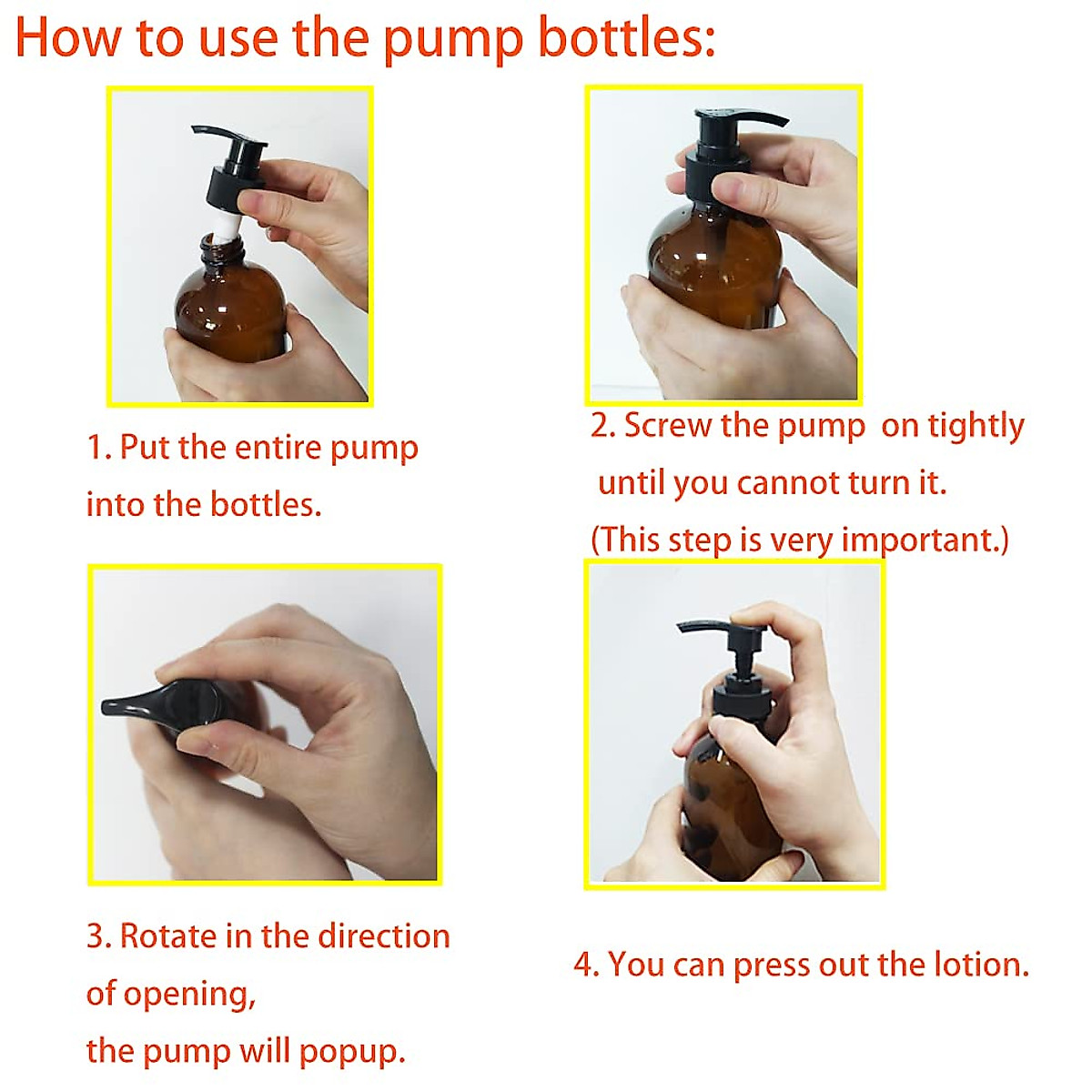 How to use the pump bottles:

1. Put the entire pump into the bottles.

2. Screw the pump on tightly until you cannot turn it. (This step is very important.)

3. Rotate in the direction of opening, the pump will popup.

4. You can press out the lotion.