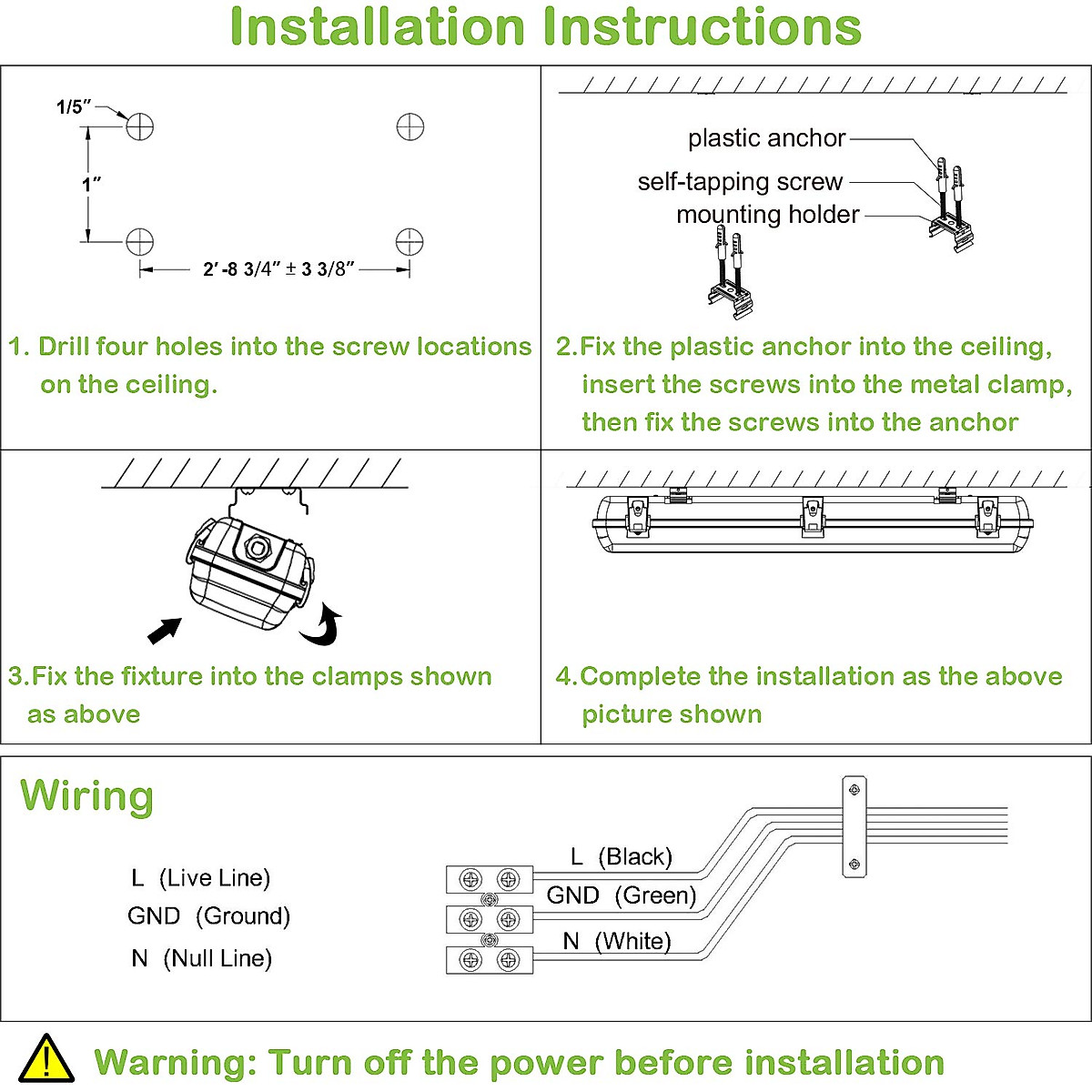 Installation Instructions

1/5″

1″

2′-8 3/4″ ± 3 3/8″

1. Drill four holes into the screw locations on the ceiling.

plastic anchor

self-tapping screw

mounting holder

2.Fix the plastic anchor into the ceiling, insert the screws into the metal clamp, then fix the screws into the anchor

3.Fix the fixture into the clamps shown as above

4.Complete the installation as the above picture shown

Wiring

L (Live Line)

GND (Ground)

N (Null Line)

L (Black)

GND (Green)

N (White)

Warning: Turn off the power before installation