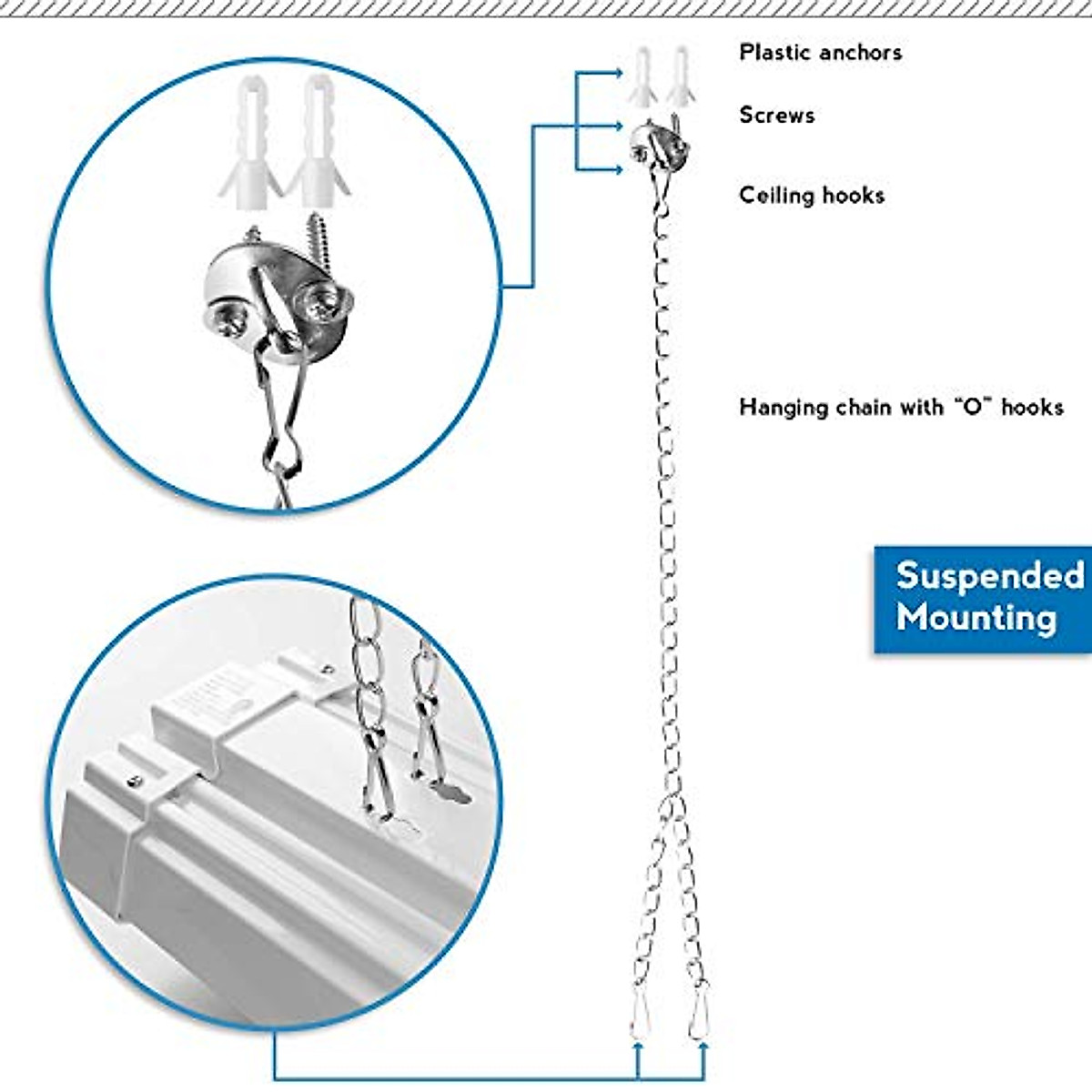 Plastic anchors

Screws

Ceiling hooks

Hanging chain with "O" hooks

Suspended Mounting