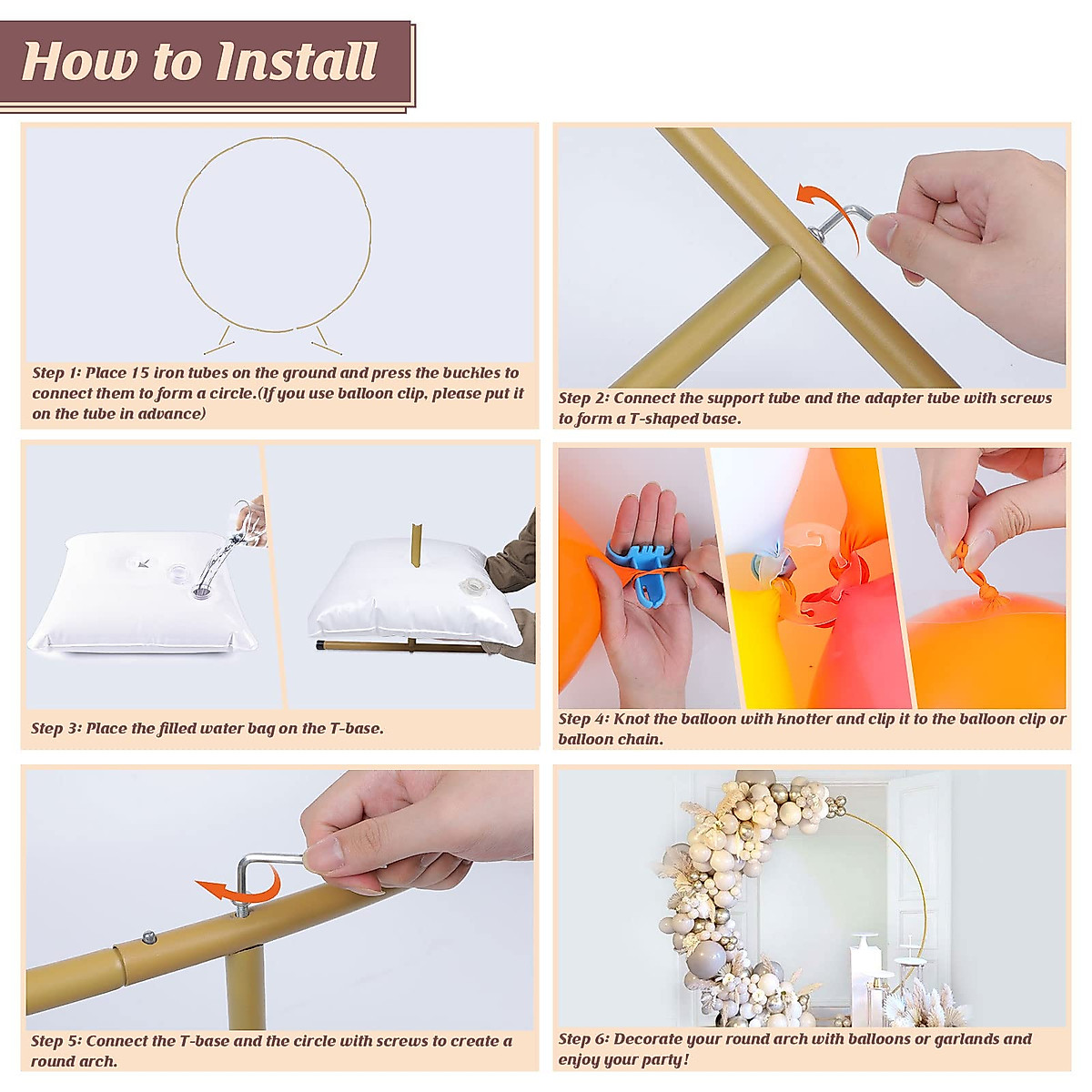 How to Install

Step 1: Place 15 iron tubes on the ground and press the buckles to connect them to form a circle.(If you use balloon clip, please put it on the tube in advance)

Step 2: Connect the support tube and the adapter tube with screws to form a T-shaped base.

Step 3: Place the filled water bag on the T-base.

Step 4: Knot the balloon with knotter and clip it to the balloon clip or balloon chain.

Step 5: Connect the T-base and the circle with screws to create a round arch.

Step 6: Decorate your round arch with balloons or garlands and enjoy your party!