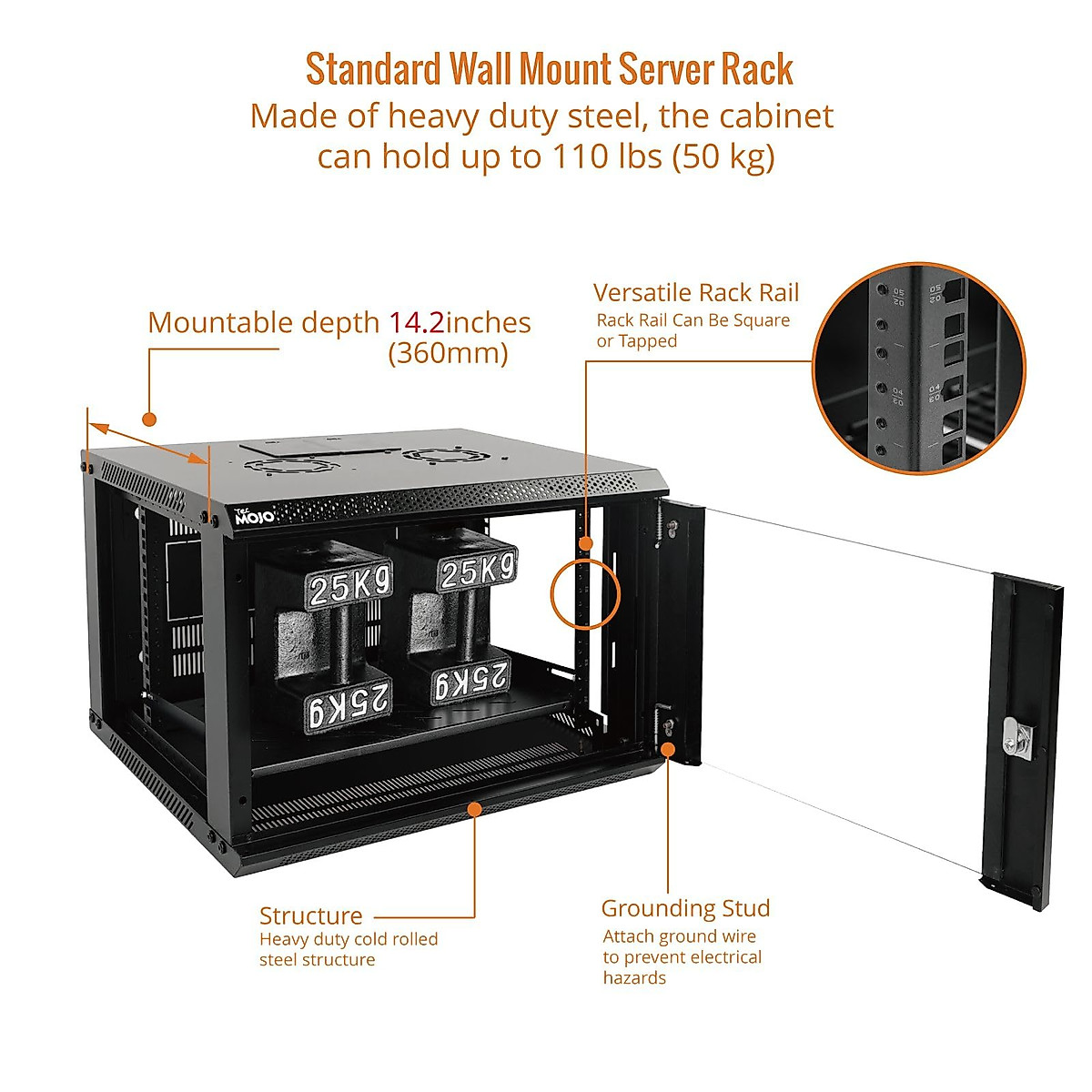 Standard Wall Mount Server Rack
Made of heavy duty steel, the cabinet can hold up to 110 lbs (50 kg)

Mountable depth 14.2inches (360mm)

Versatile Rack Rail
Rack Rail Can Be Square or Tapped

TEC MOJO

25Kg
25Kg
25Kg
25Kg

Structure
Heavy duty cold rolled steel structure

Grounding Stud
Attach ground wire to prevent electrical hazards