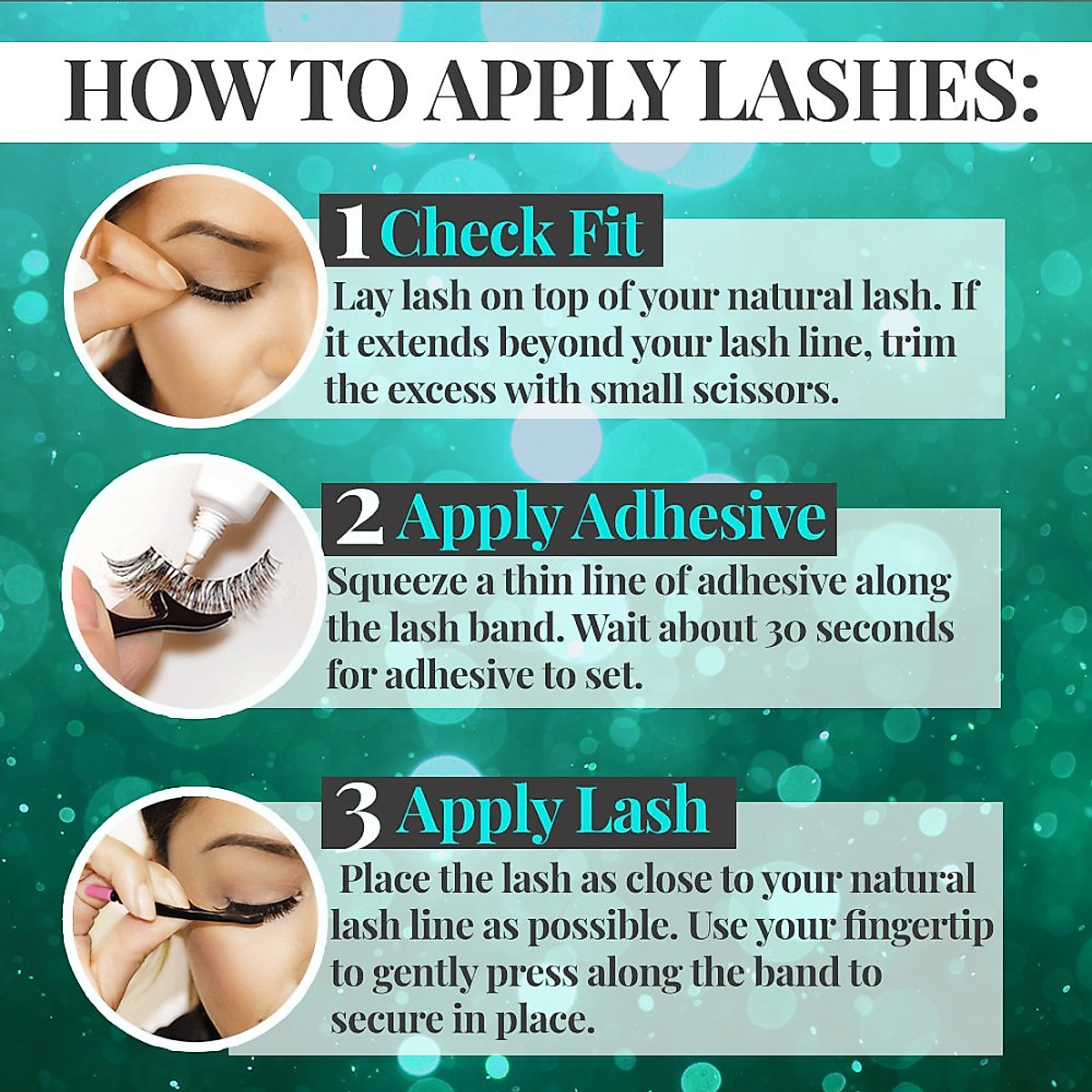 HOW TO APPLY LASHES:

1 Check Fit

Lay lash on top of your natural lash. If it extends beyond your lash line, trim the excess with small scissors.

2 Apply Adhesive

Squeeze a thin line of adhesive along the lash band. Wait about 30 seconds for adhesive to set.

3 Apply Lash

Place the lash as close to your natural lash line as possible. Use your fingertip to gently press along the band to secure in place.