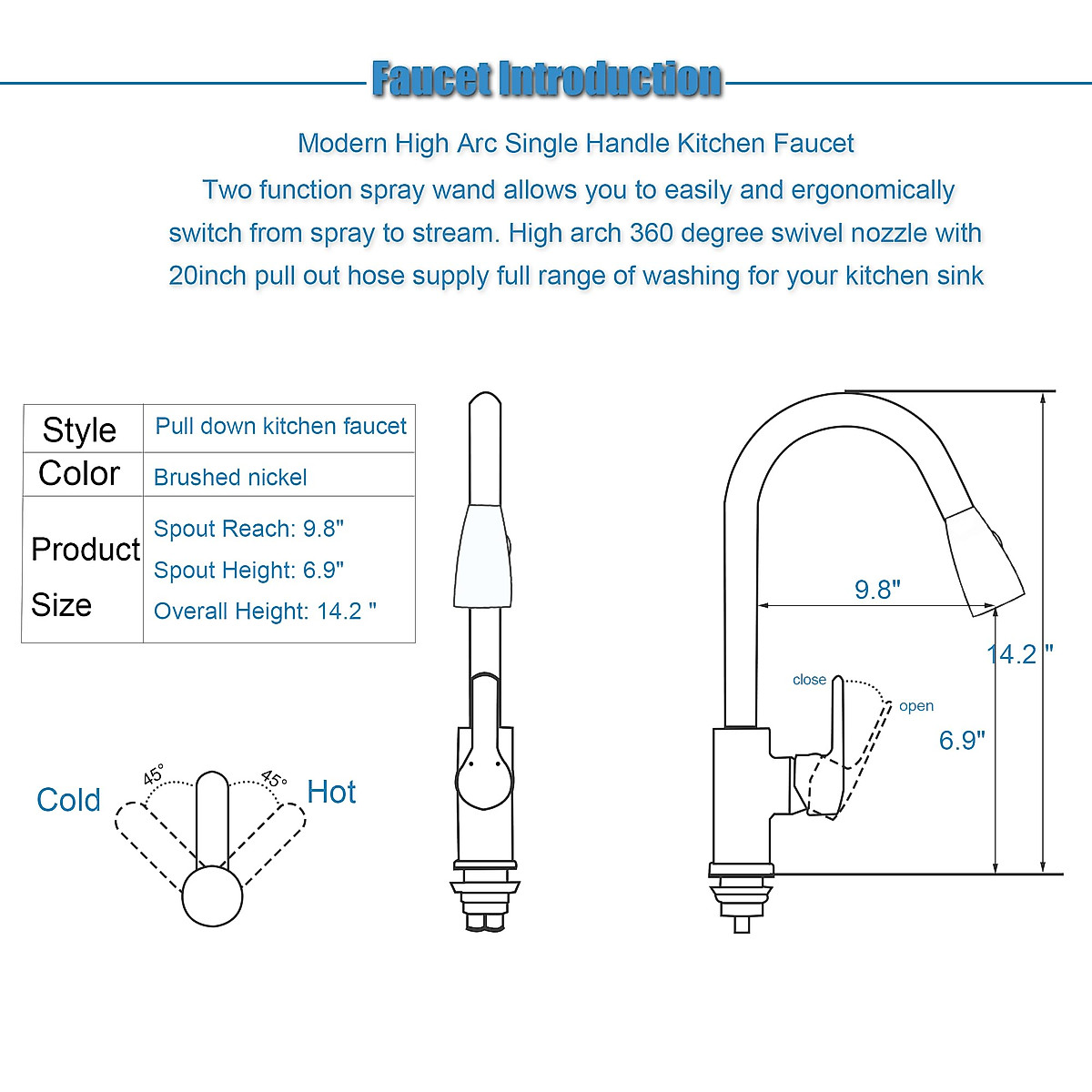 Faucet Introduction

Modern High Arc Single Handle Kitchen Faucet

Two function spray wand allows you to easily and ergonomically switch from spray to stream. High arch 360 degree swivel nozzle with 20inch pull out hose supply full range of washing for your kitchen sink

| Style | Pull down kitchen faucet |
|---|---|
| Color | Brushed nickel |
| Product Size | Spout Reach: 9.8" Spout Height: 6.9" Overall Height: 14.2 " |

Cold
45°
45°
Hot

9.8"
14.2 "
close
open
6.9"