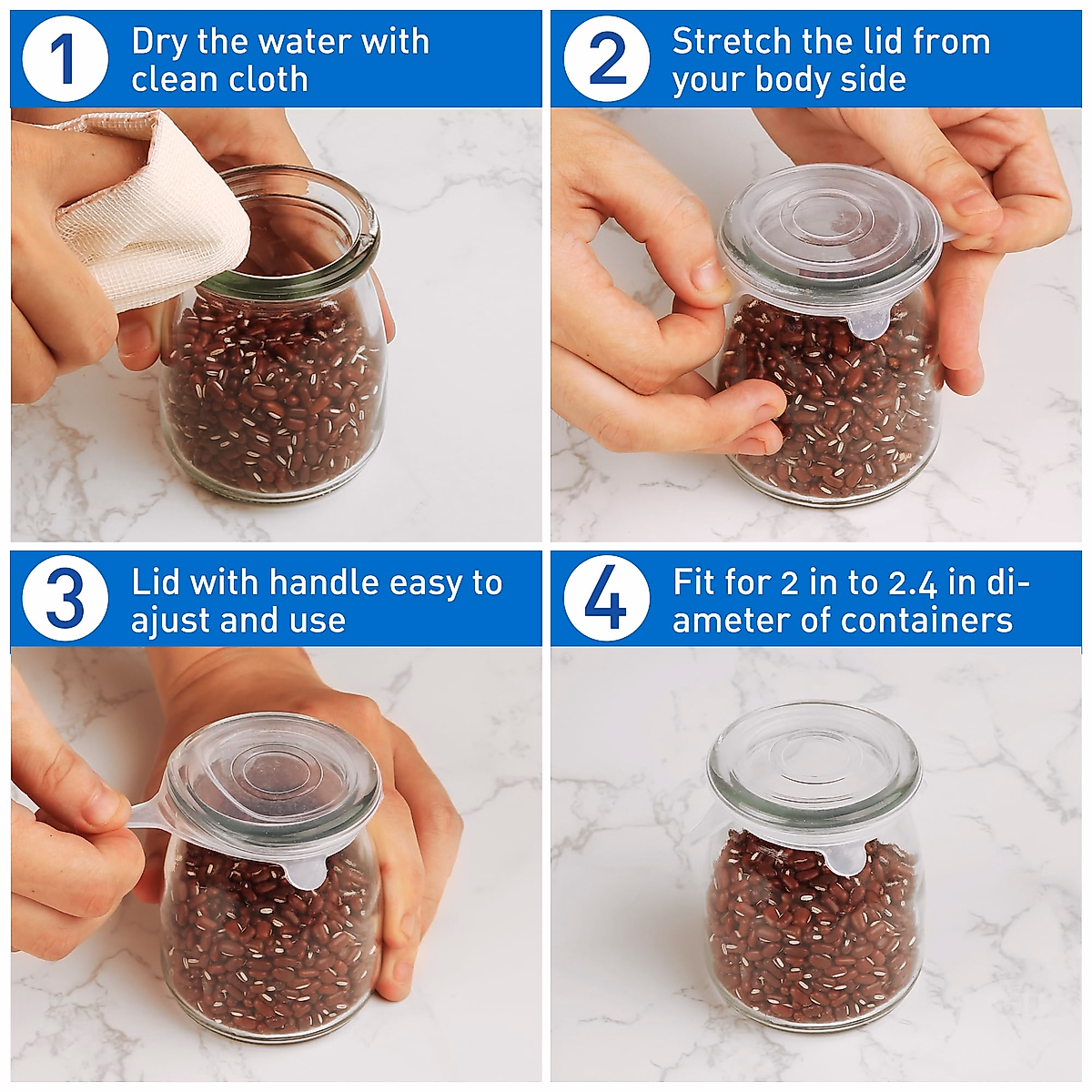 1 Dry the water with clean cloth

2 Stretch the lid from your body side

3 Lid with handle easy to ajust and use

4 Fit for 2 in to 2.4 in diameter of containers