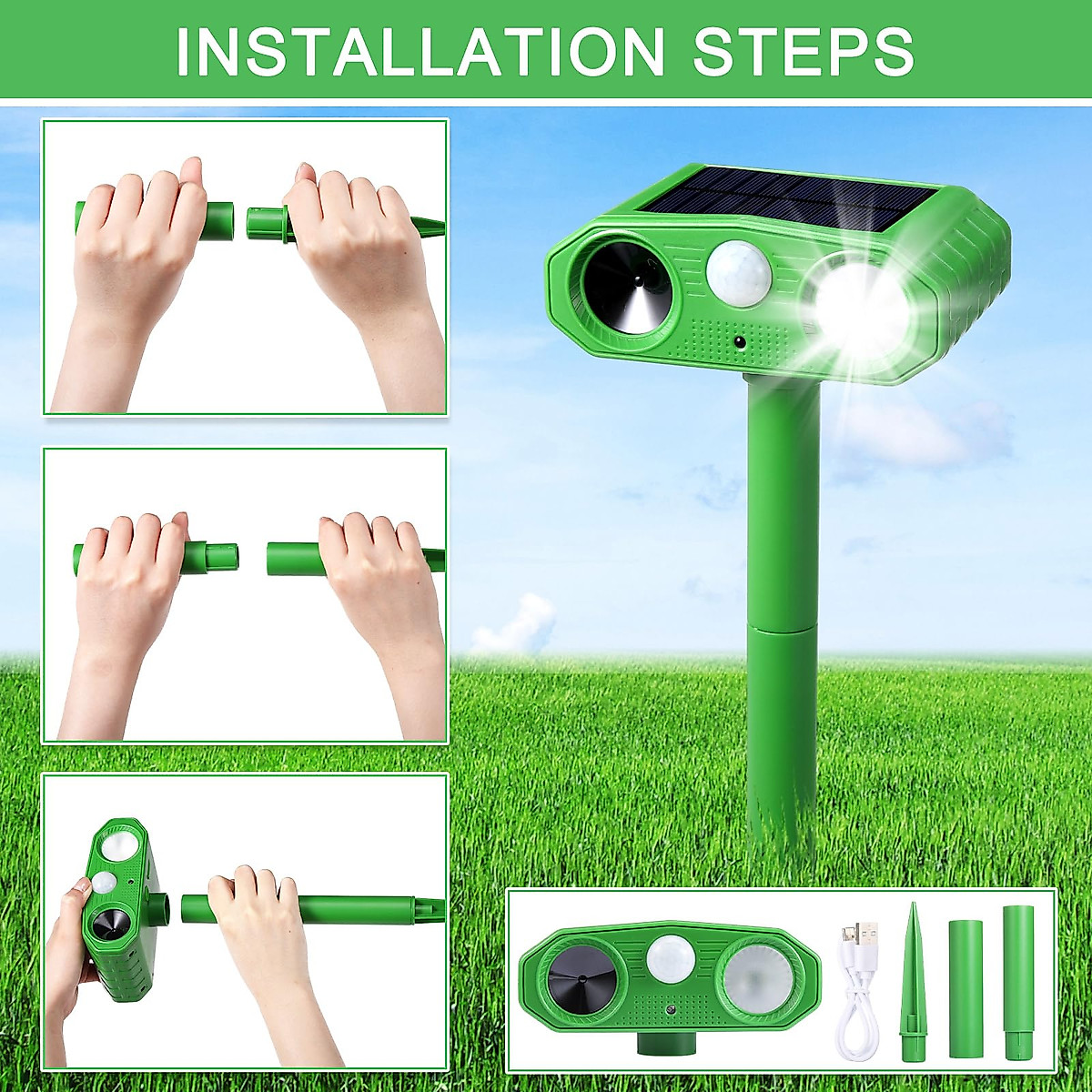 INSTALLATION STEPS