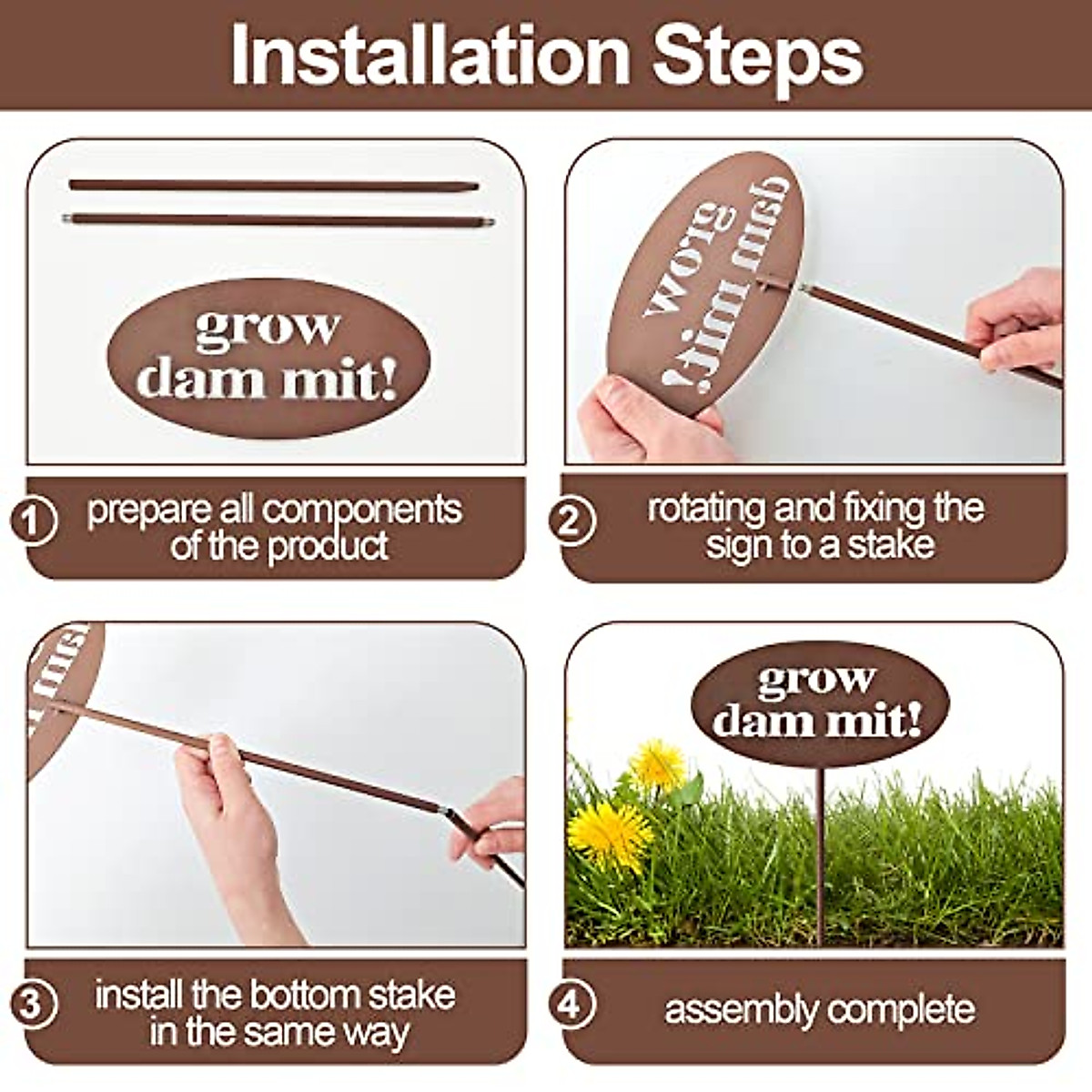 Installation Steps

grow dam mit!

1 prepare all components of the product

grow dam mit!

2 rotating and fixing the sign to a stake

3 install the bottom stake in the same way

grow dam mit!

4 assembly complete