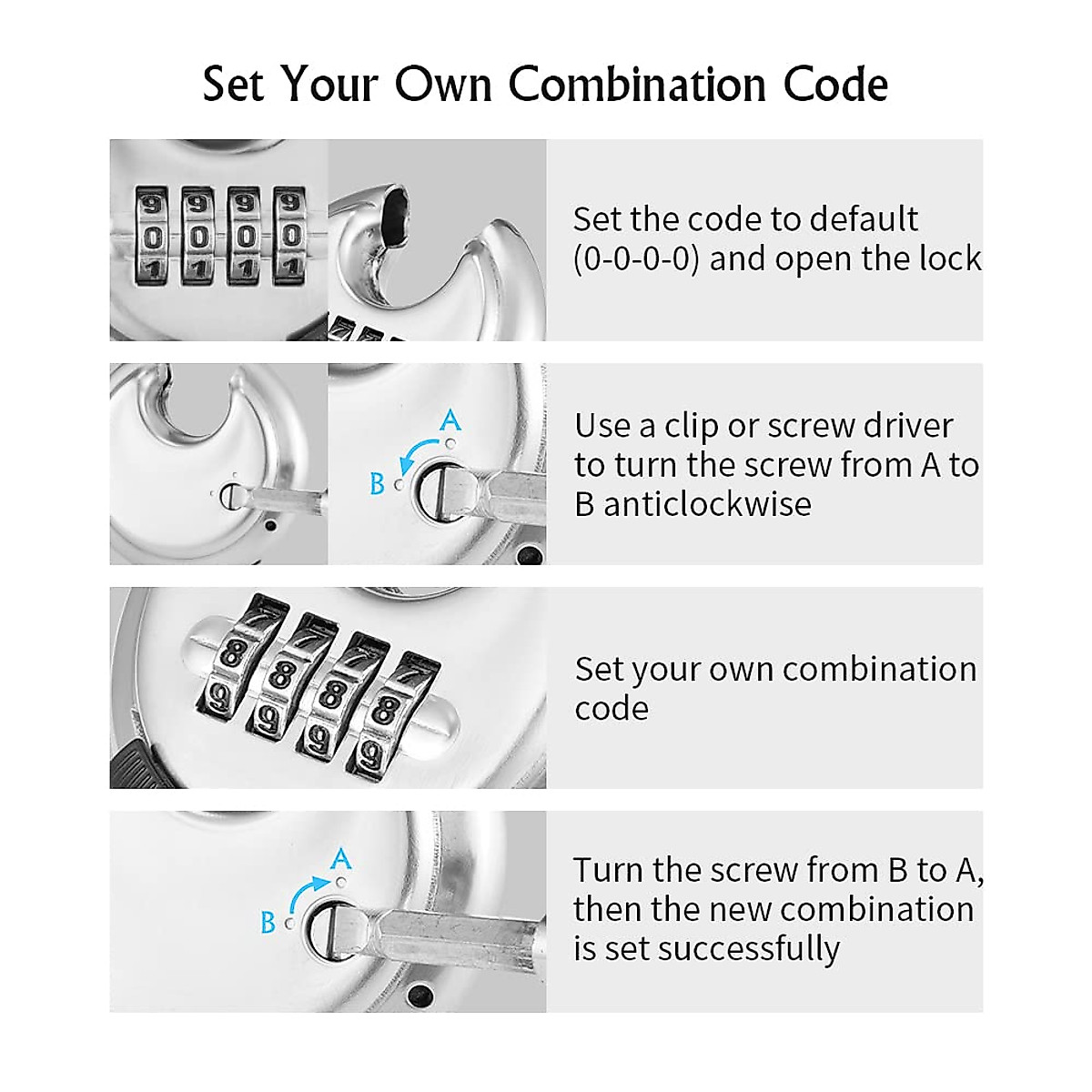 Set Your Own Combination Code

9 9 9 9
0 0 0 0
1 1 1 1

Set the code to default (0-0-0-0) and open the lock

A
B

Use a clip or screw driver to turn the screw from A to B anticlockwise

7 7 7 7
8 8 8 8
9 9 9 9

Set your own combination code

A
B

Turn the screw from B to A, then the new combination is set successfully