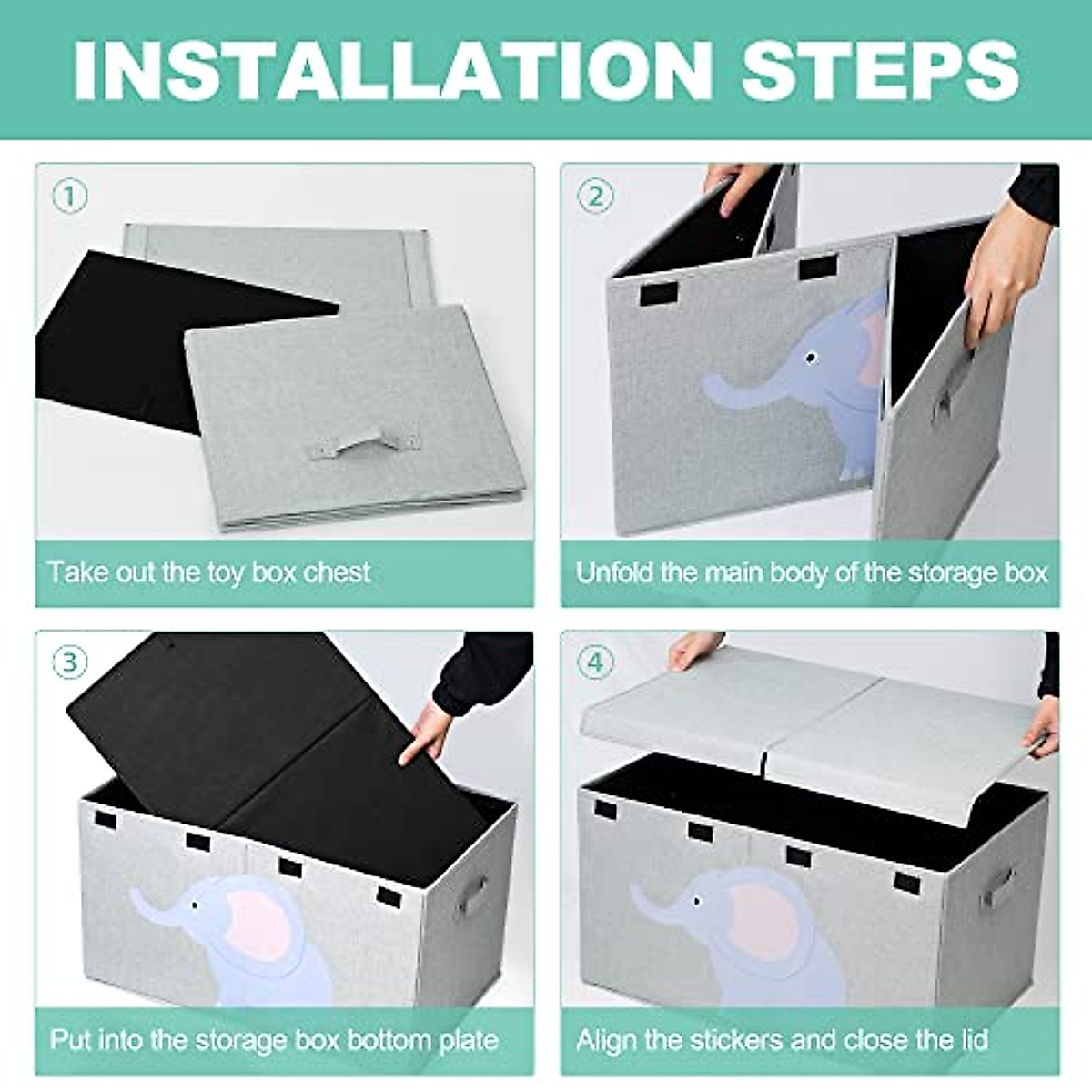 INSTALLATION STEPS

①

Take out the toy box chest

②

Unfold the main body of the storage box

③

Put into the storage box bottom plate

④

Align the stickers and close the lid