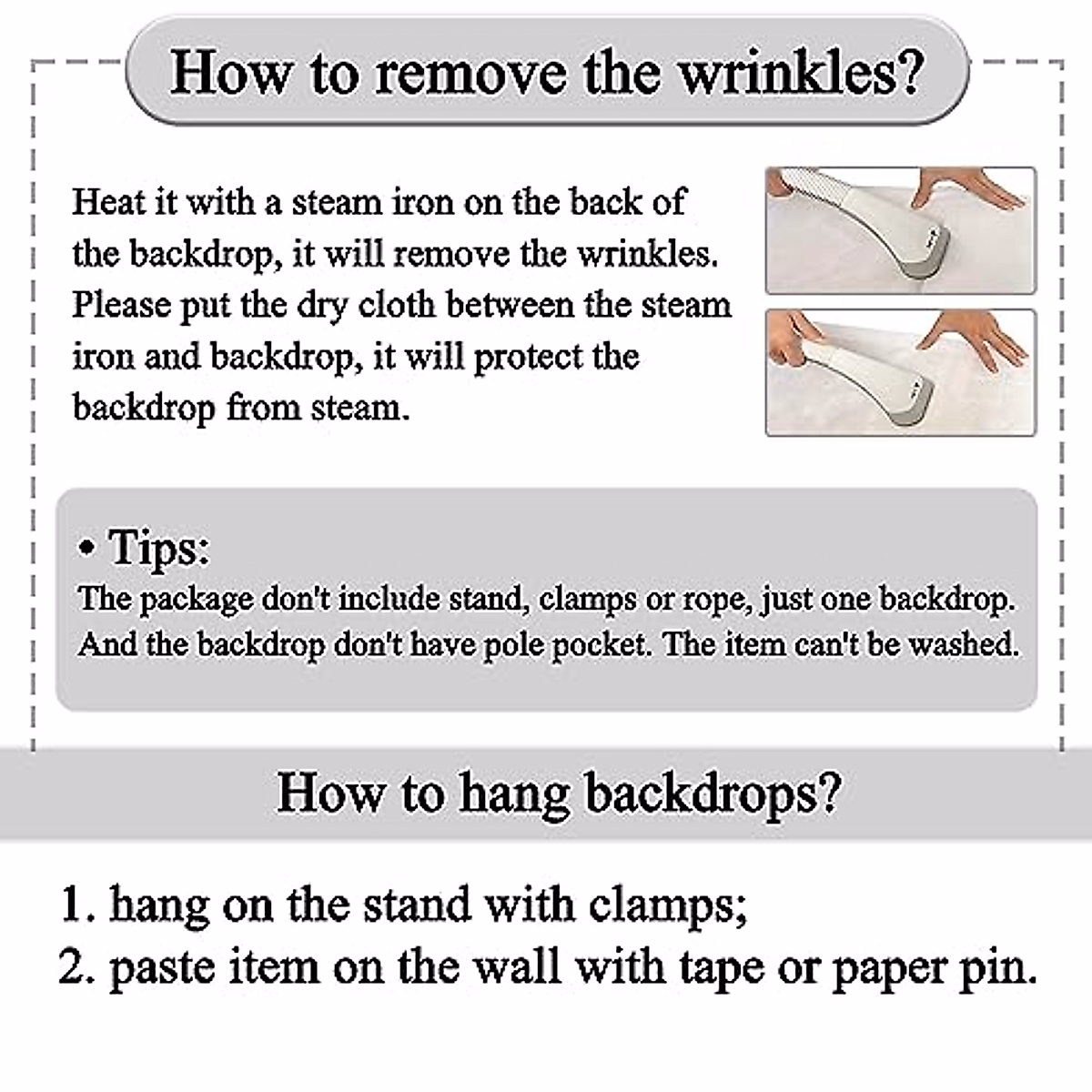 How to remove the wrinkles?

Heat it with a steam iron on the back of the backdrop, it will remove the wrinkles. Please put the dry cloth between the steam iron and backdrop, it will protect the backdrop from steam.

• Tips:
The package don't include stand, clamps or rope, just one backdrop. And the backdrop don't have pole pocket. The item can't be washed.

How to hang backdrops?

1. hang on the stand with clamps;
2. paste item on the wall with tape or paper pin.