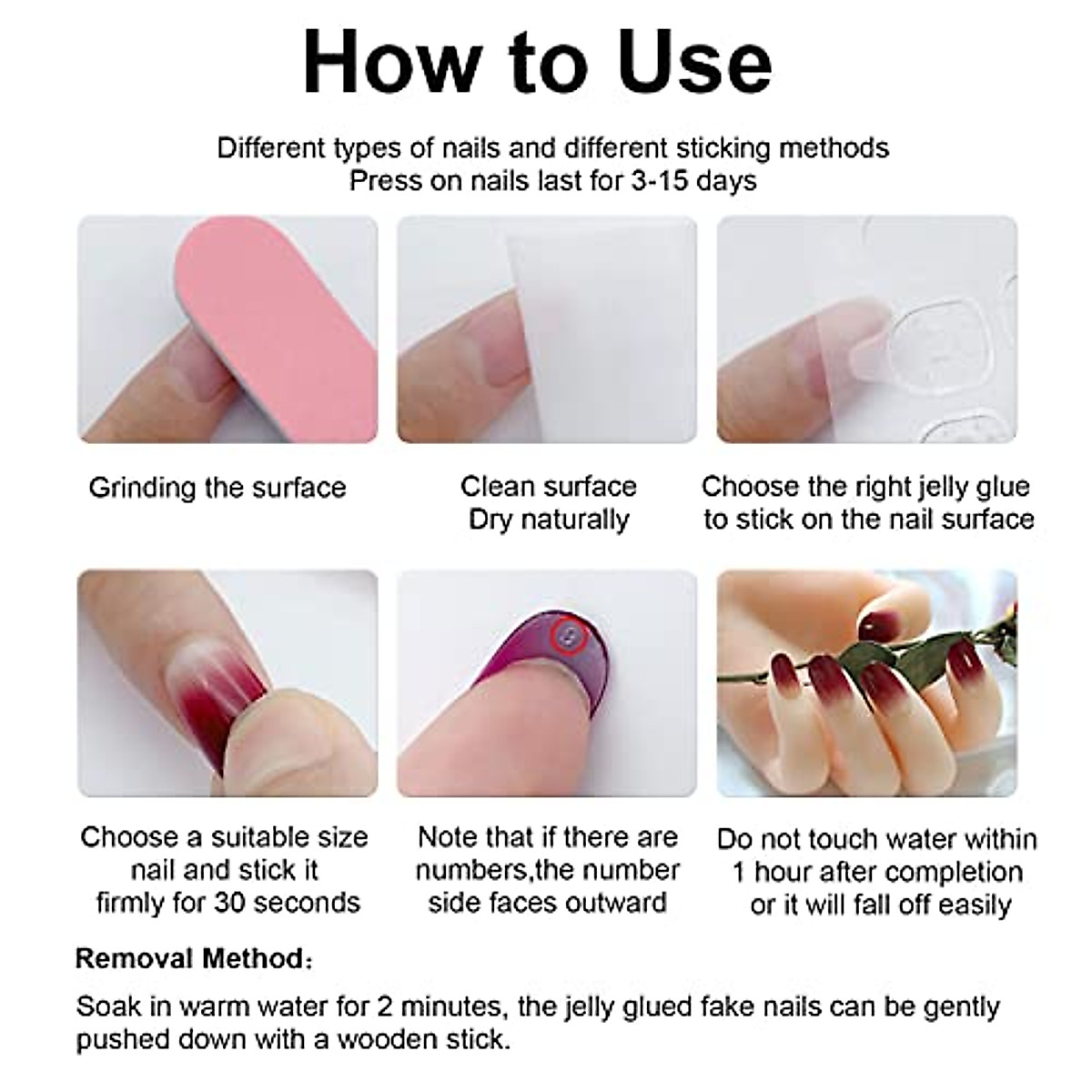 How to Use

Different types of nails and different sticking methods
Press on nails last for 3-15 days

Grinding the surface

Clean surface
Dry naturally

Choose the right jelly glue to stick on the nail surface

Choose a suitable size nail and stick it firmly for 30 seconds

Note that if there are numbers,the number side faces outward

Do not touch water within 1 hour after completion or it will fall off easily

Removal Method:

Soak in warm water for 2 minutes, the jelly glued fake nails can be gently pushed down with a wooden stick.