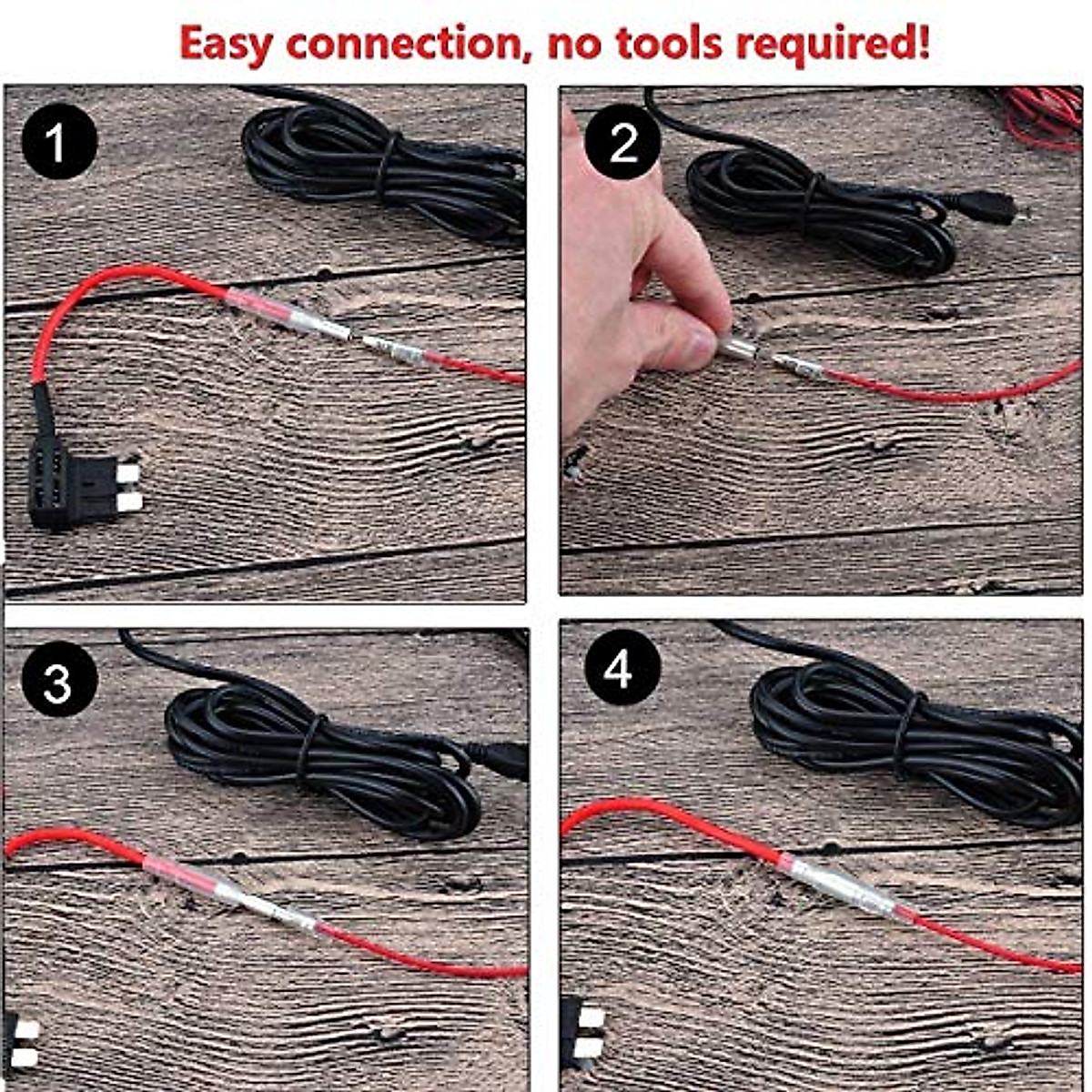 Easy connection, no tools required!

1

2

3

4