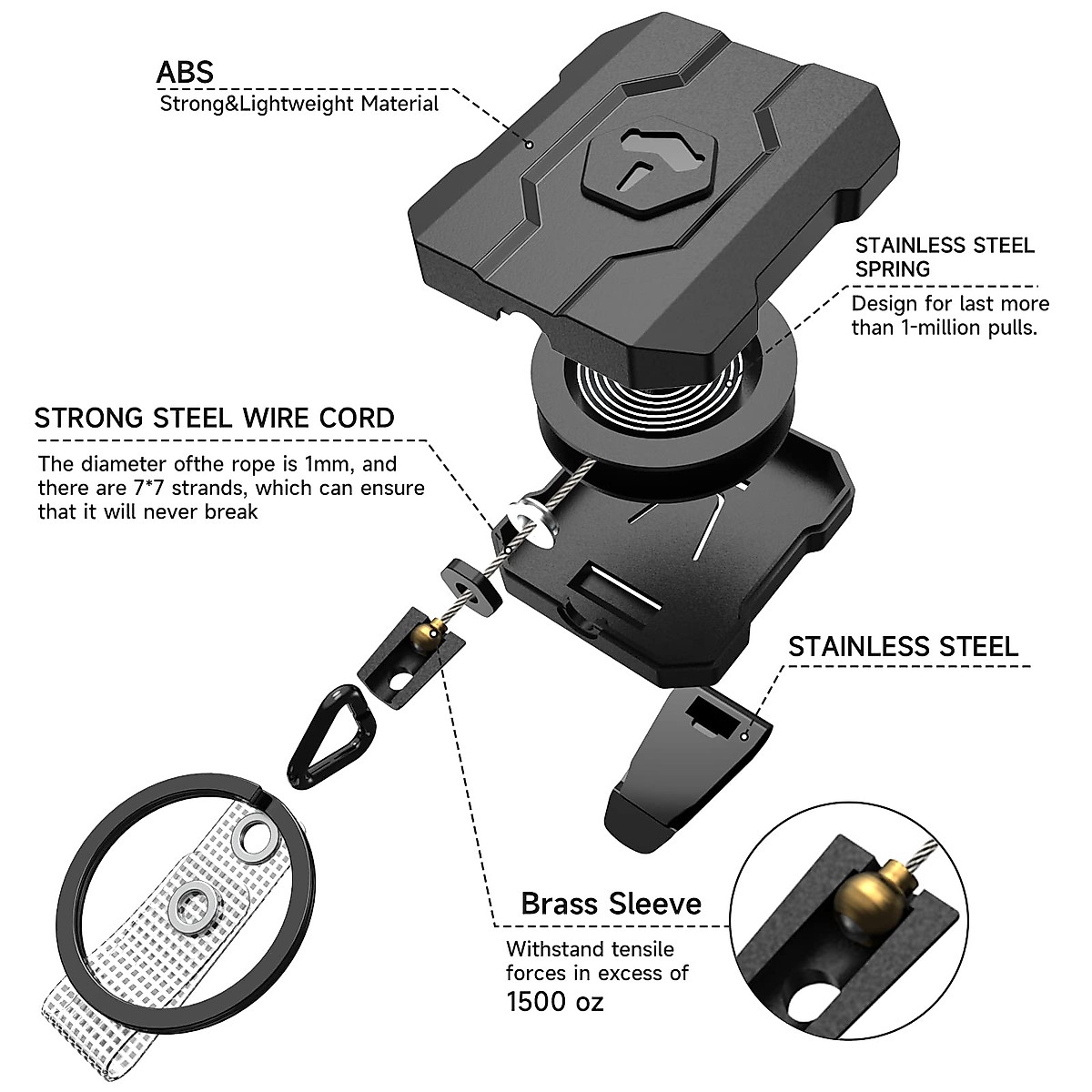 ABS
Strong&Lightweight Material

STAINLESS STEEL SPRING
Design for last more than 1-million pulls.

STRONG STEEL WIRE CORD
The diameter ofthe rope is 1mm, and there are 7*7 strands, which can ensure that it will never break

STAINLESS STEEL

Brass Sleeve
Withstand tensile forces in excess of 1500 oz