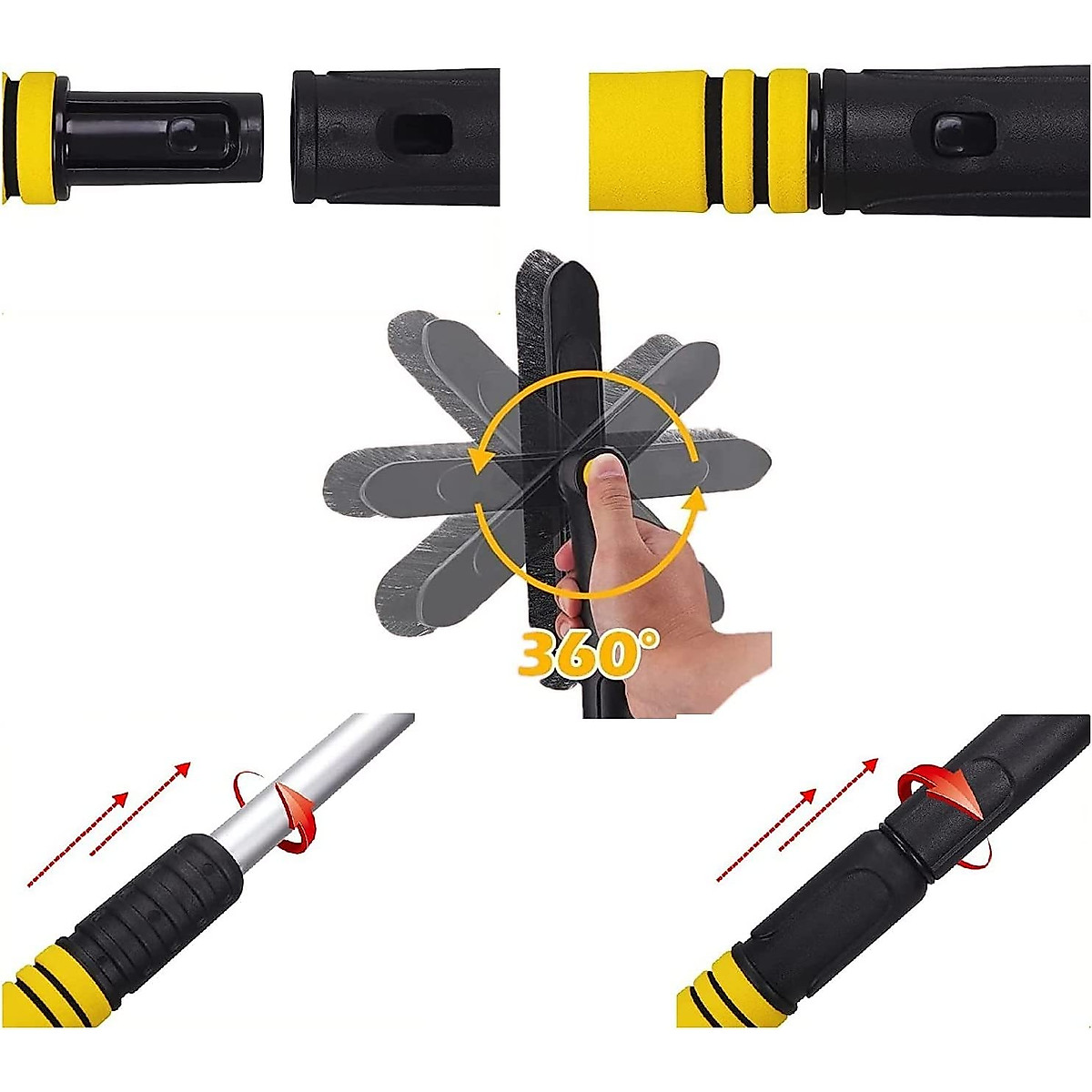 360°