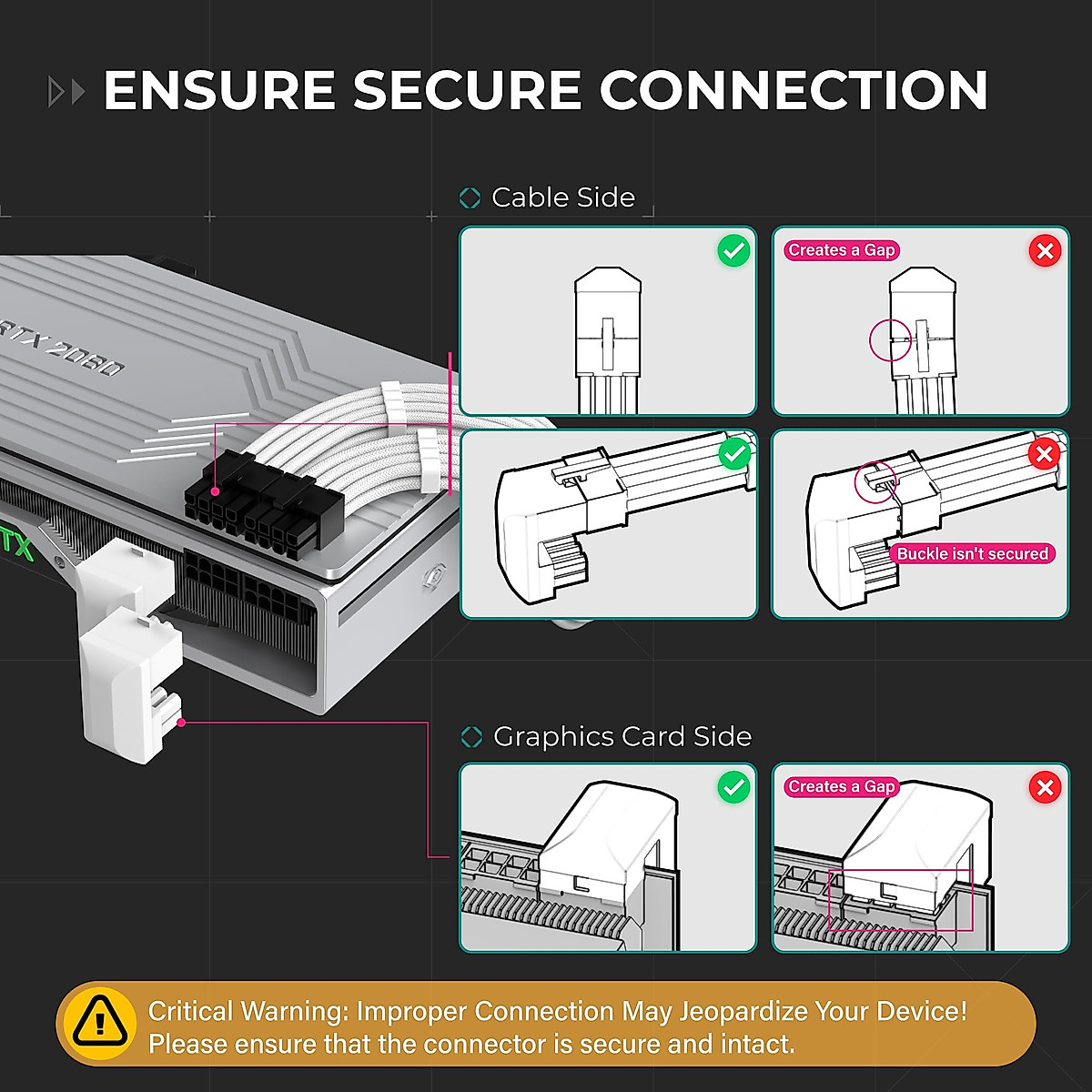 ENSURE SECURE CONNECTION

RTX 2080

TX

Cable Side

Creates a Gap

Buckle isn't secured

Graphics Card Side

Creates a Gap

Critical Warning: Improper Connection May Jeopardize Your Device!
Please ensure that the connector is secure and intact.