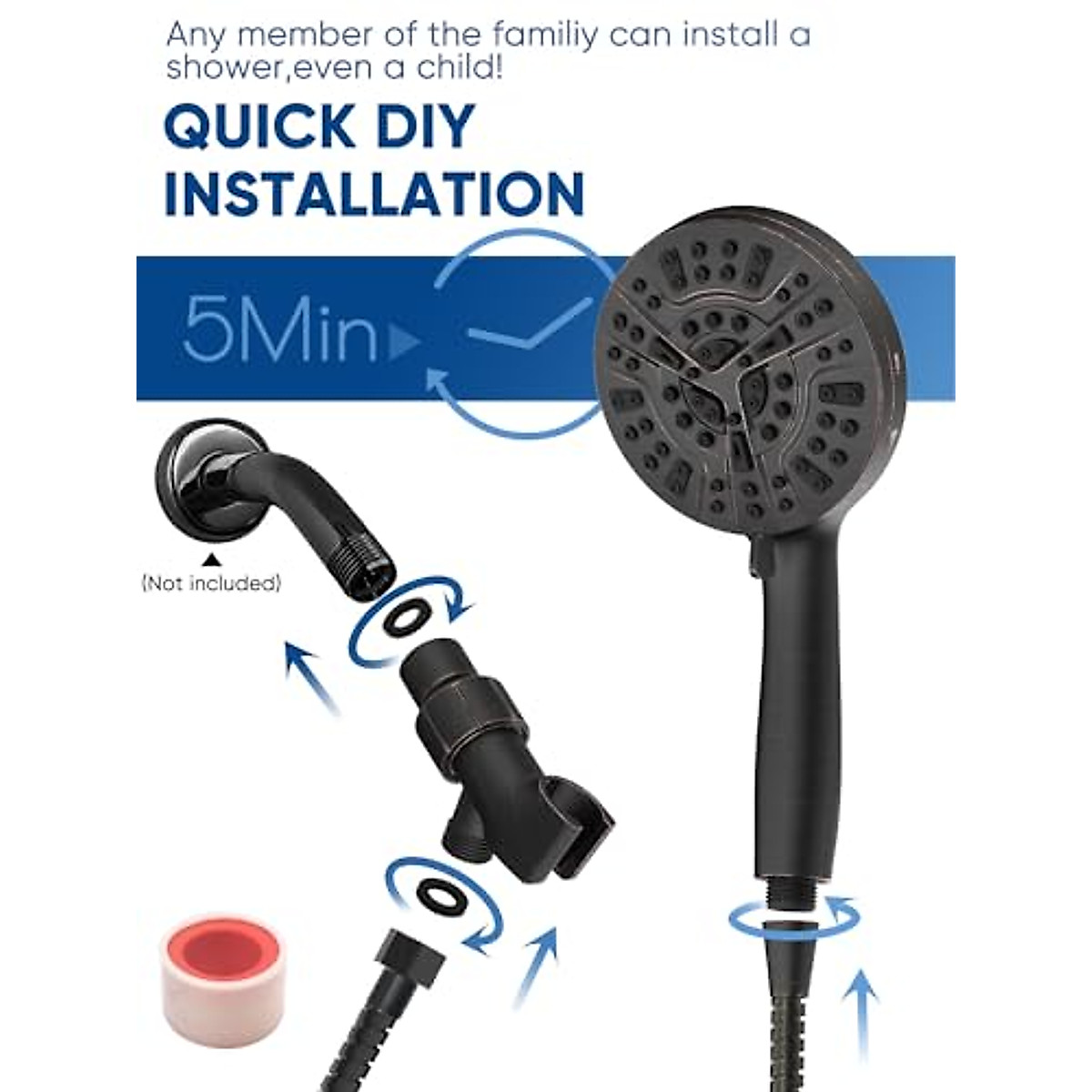 Any member of the familiy can install a shower,even a child!

QUICK DIY INSTALLATION

5Min

(Not included)