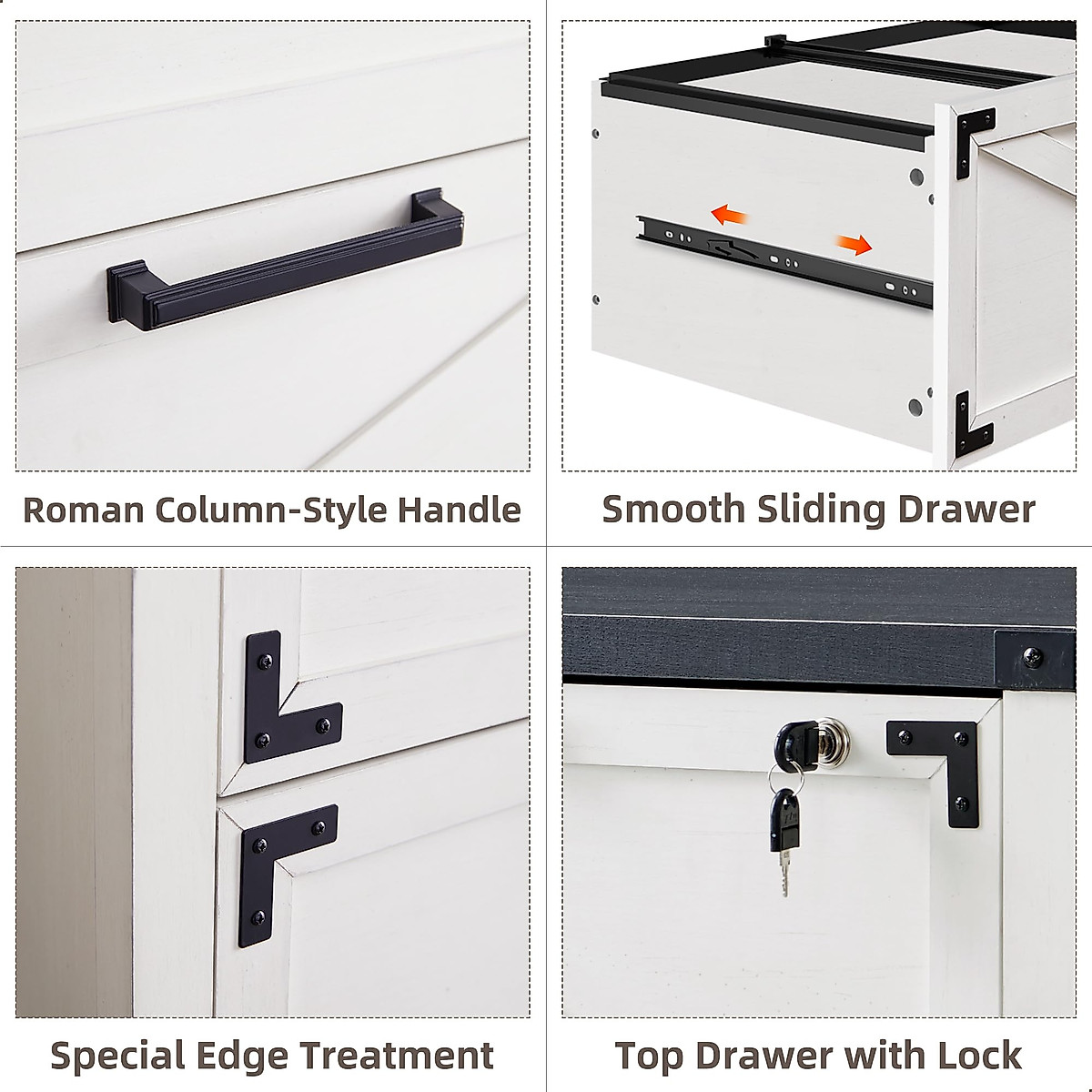 Roman Column-Style Handle

Smooth Sliding Drawer

Special Edge Treatment

Top Drawer with Lock