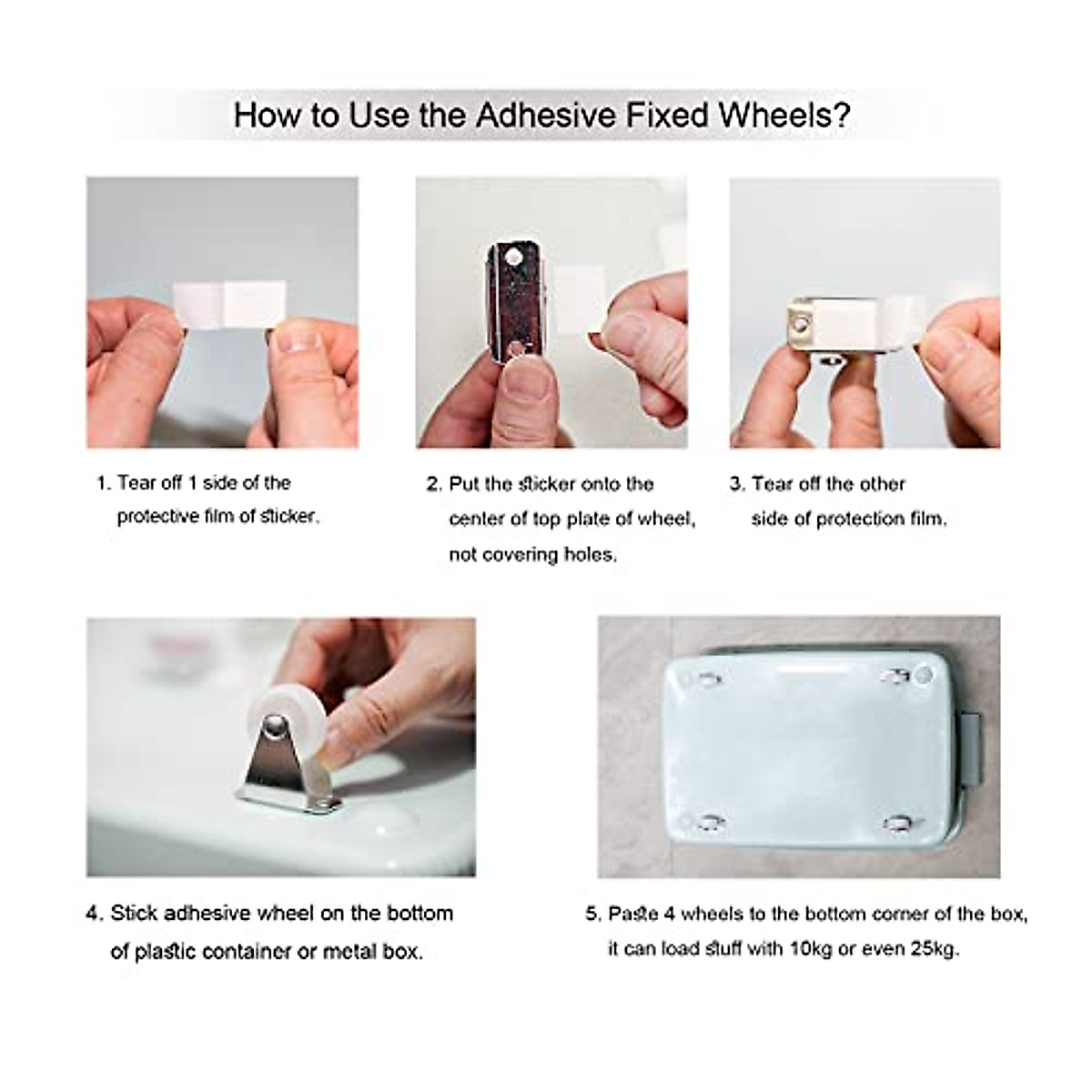 How to Use the Adhesive Fixed Wheels?

1. Tear off 1 side of the protective film of sticker.

2. Put the sticker onto the center of top plate of wheel, not covering holes.

3. Tear off the other side of protection film.

4. Stick adhesive wheel on the bottom of plastic container or metal box.

5. Paste 4 wheels to the bottom corner of the box, it can load stuff with 10kg or even 25kg.