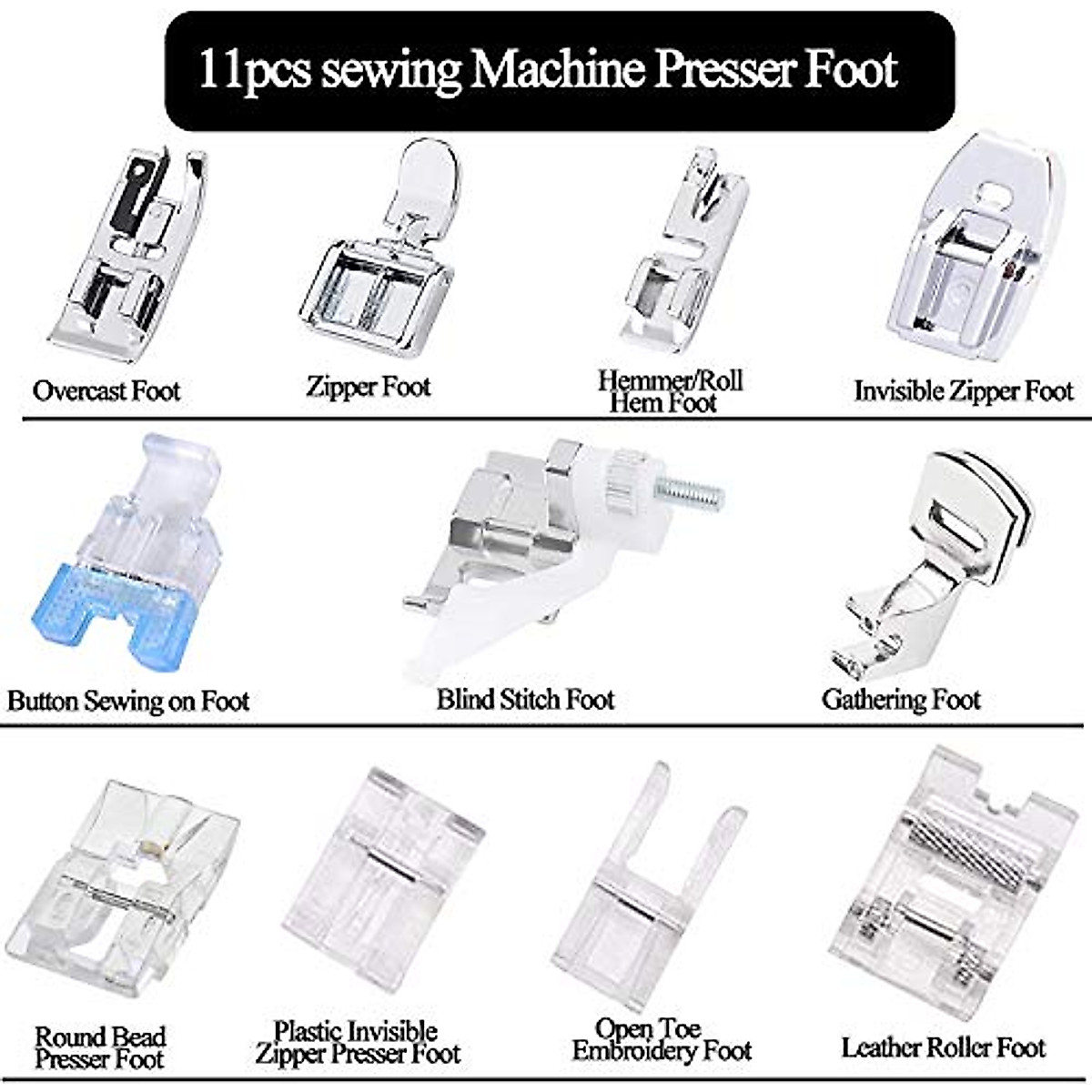 11pcs sewing Machine Presser Foot

Overcast Foot

Zipper Foot

Hemmer/Roll Hem Foot

Invisible Zipper Foot

Button Sewing on Foot

Blind Stitch Foot

Gathering Foot

Round Bead Presser Foot

Plastic Invisible Zipper Presser Foot

Open Toe Embroidery Foot

Leather Roller Foot