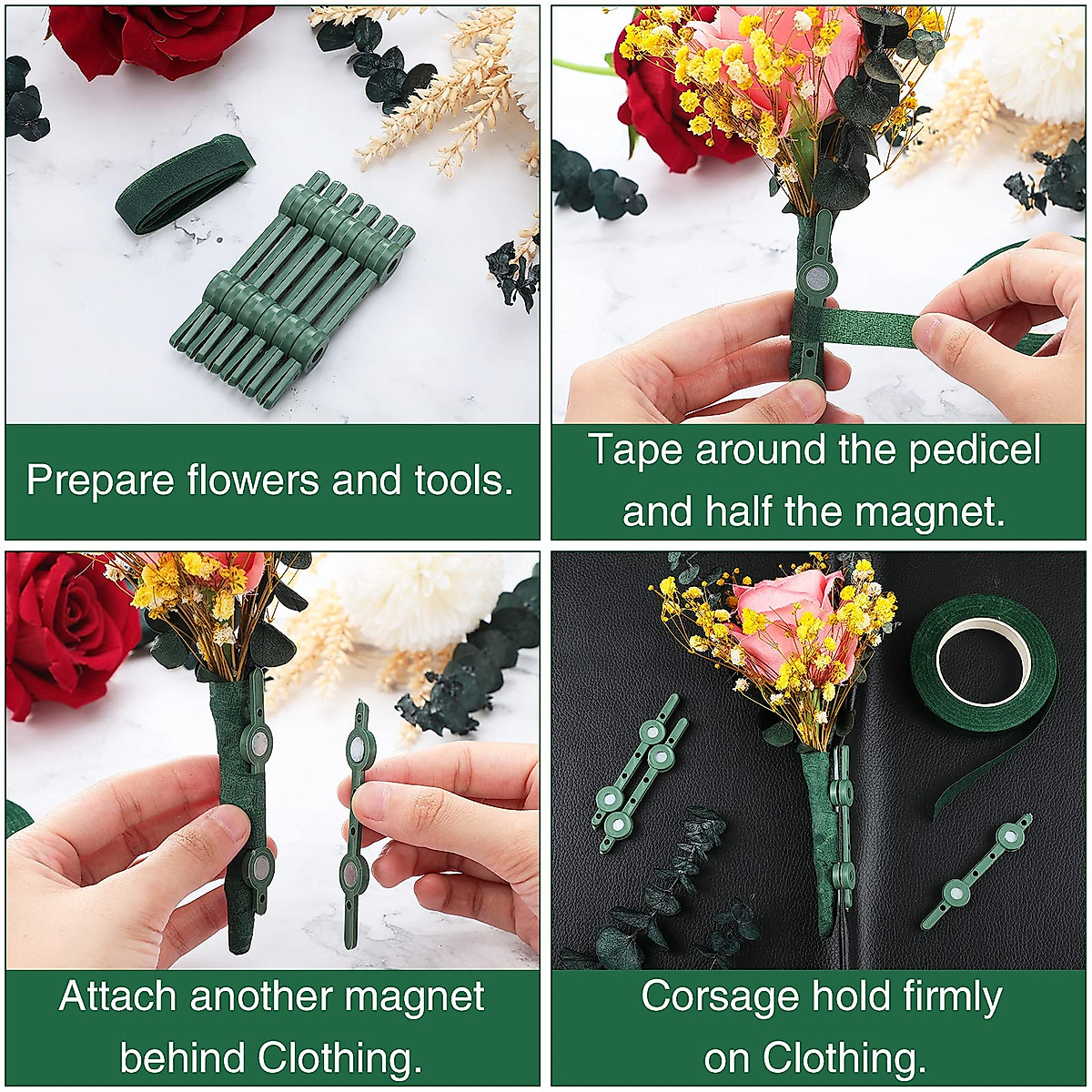 Prepare flowers and tools.

Tape around the pedicel and half the magnet.

Attach another magnet behind Clothing.

Corsage hold firmly on Clothing.