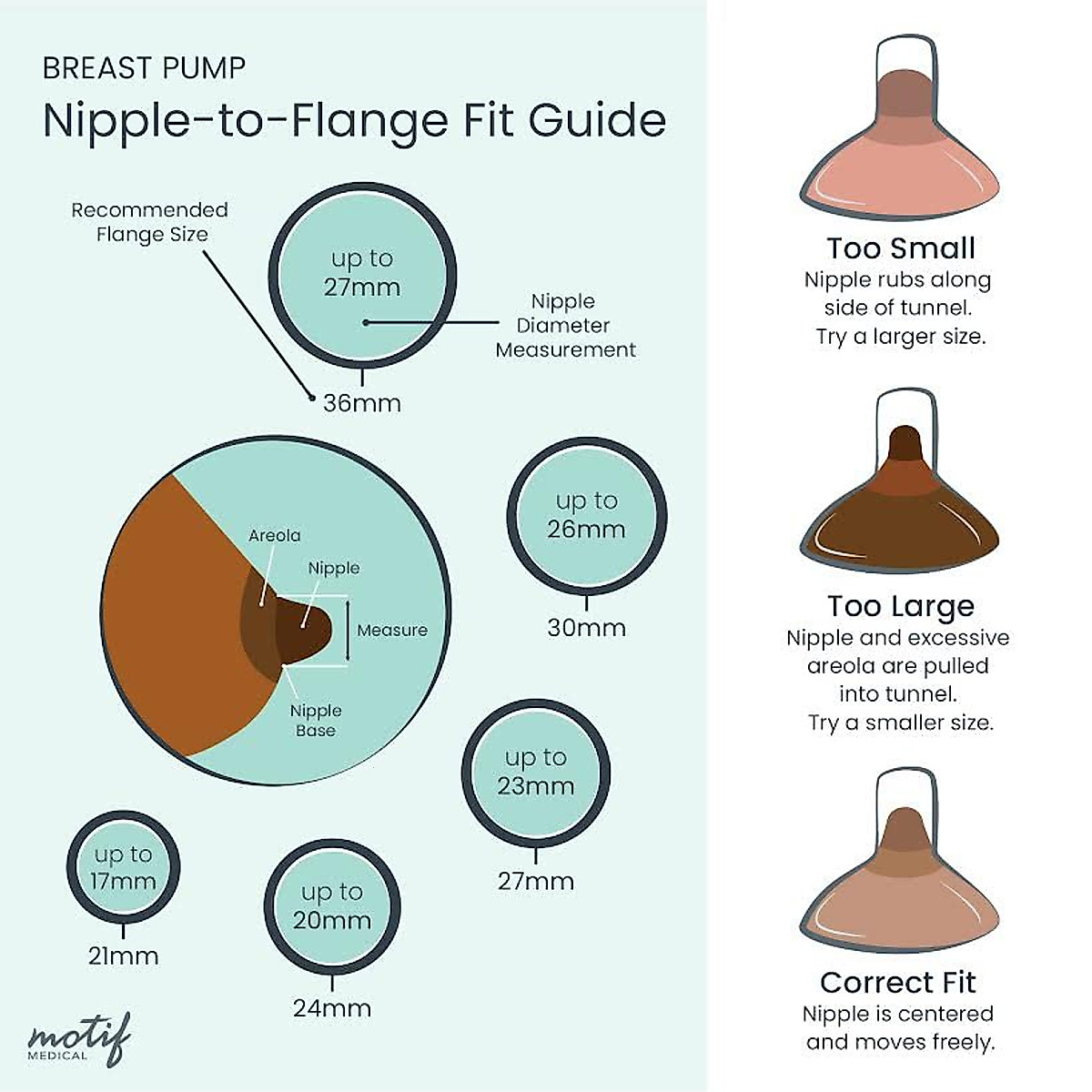 BREAST PUMP
Nipple-to-Flange Fit Guide

Recommended Flange Size

up to 27mm

Nipple Diameter Measurement

36mm

Areola
Nipple
Measure
Nipple Base

up to 26mm
30mm

up to 23mm
27mm

up to 17mm
21mm

up to 20mm
24mm

motif MEDICAL

Too Small
Nipple rubs along side of tunnel. Try a larger size.

Too Large
Nipple and excessive areola are pulled into tunnel. Try a smaller size.

Correct Fit
Nipple is centered and moves freely.