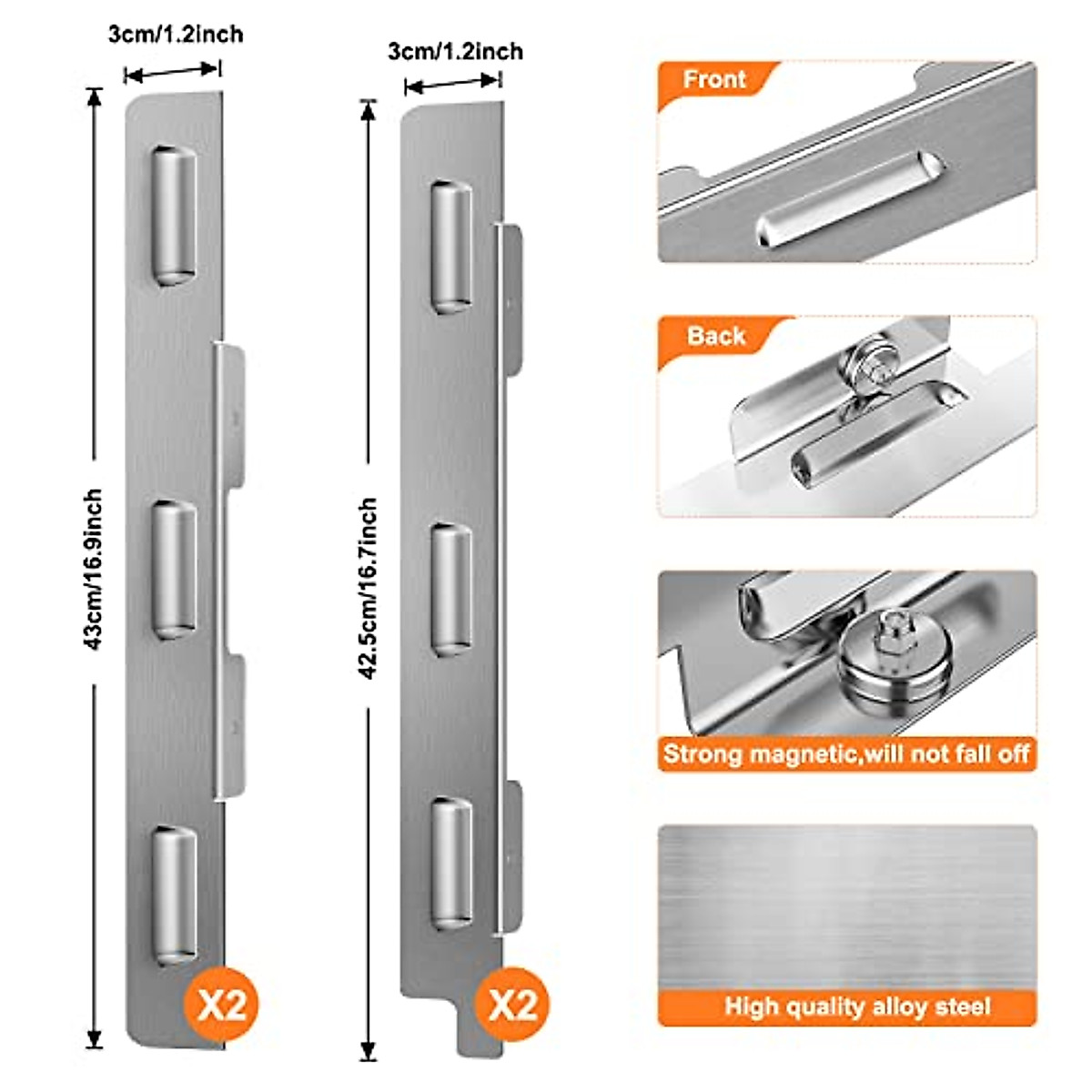 3cm/1.2inch

43cm/16.9inch

X2

3cm/1.2inch

42.5cm/16.7inch

X2

Front

Back

Strong magnetic,will not fall off

High quality alloy steel