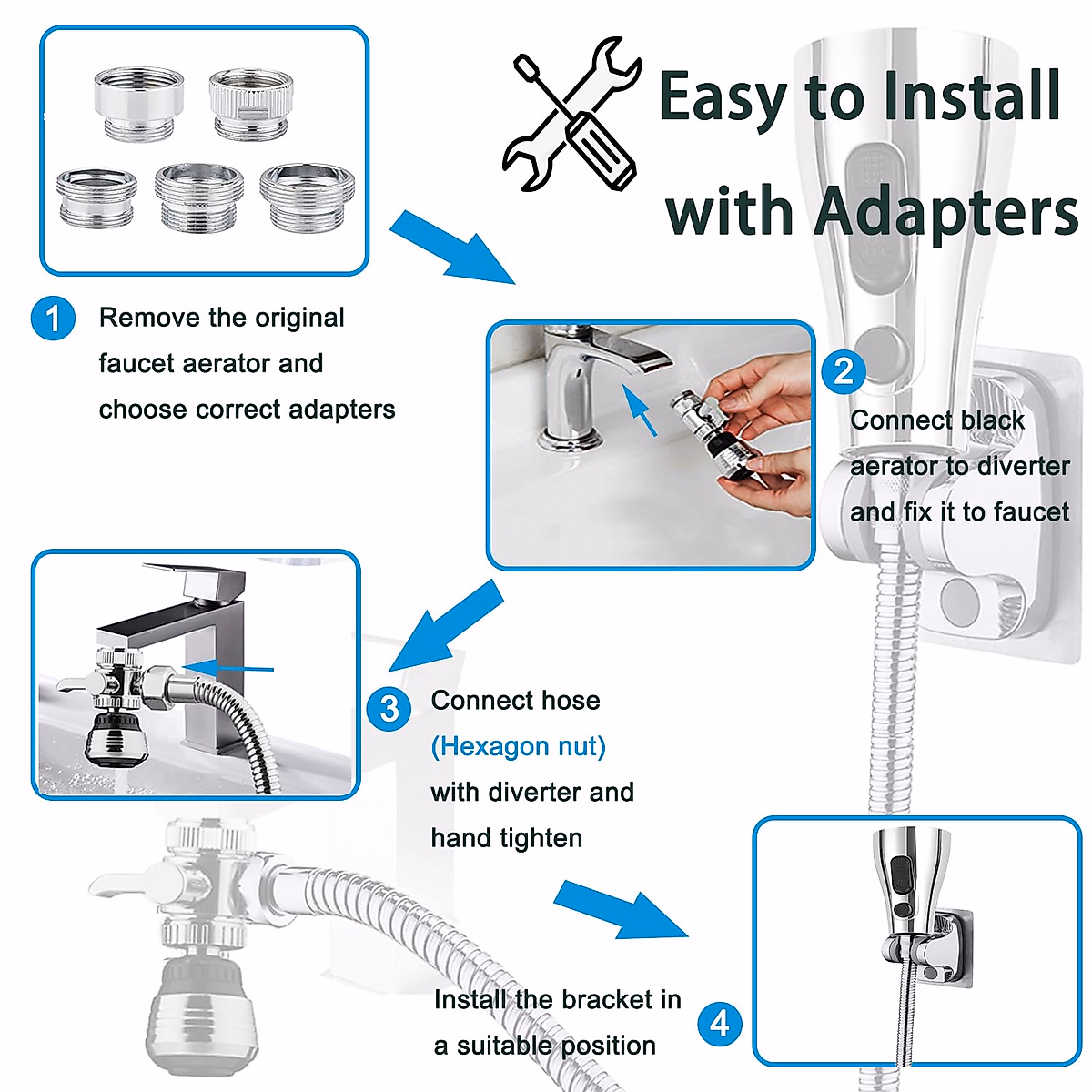 Easy to Install with Adapters

1 Remove the original faucet aerator and choose correct adapters

2 Connect black aerator to diverter and fix it to faucet

3 Connect hose (Hexagon nut) with diverter and hand tighten

Install the bracket in a suitable position 4