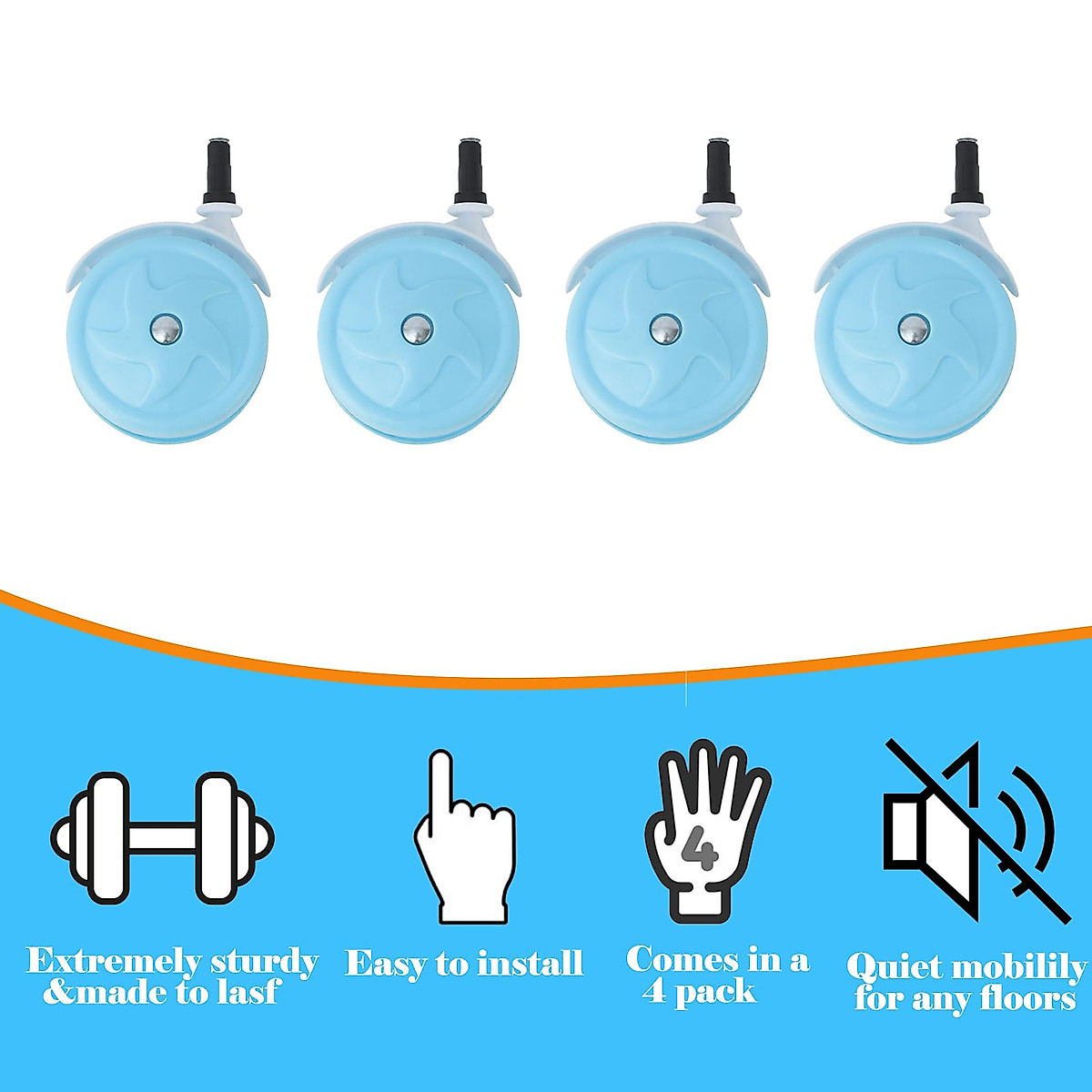 Extremely sturdy &made to lasf

Easy to install

4

Comes in a 4 pack

Quiet mobilily for any floors