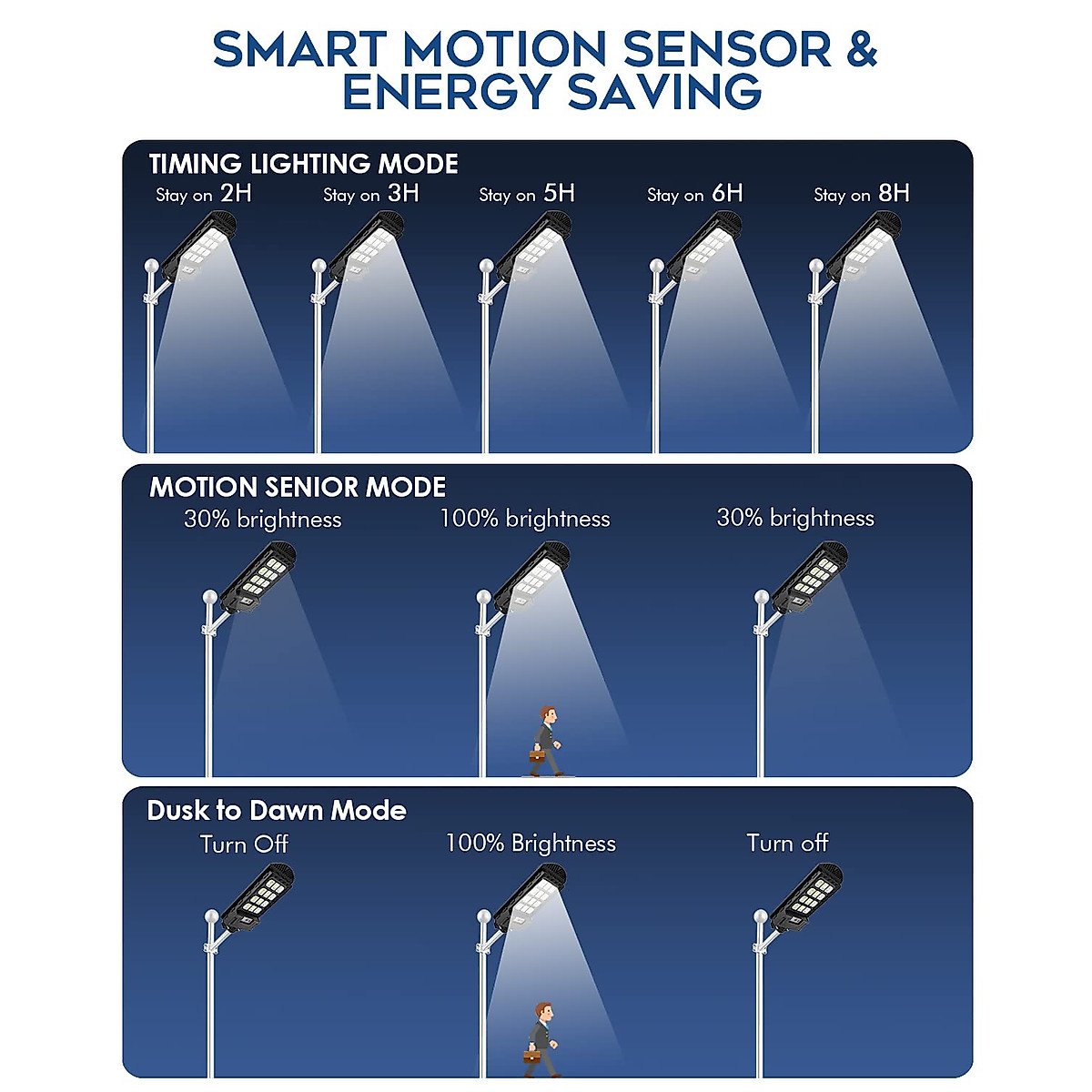 SMART MOTION SENSOR & ENERGY SAVING

TIMING LIGHTING MODE

Stay on 2H

Stay on 3H

Stay on 5H

Stay on 6H

Stay on 8H

MOTION SENIOR MODE

30% brightness

100% brightness

30% brightness

Dusk to Dawn Mode

Turn Off

100% Brightness

Turn off