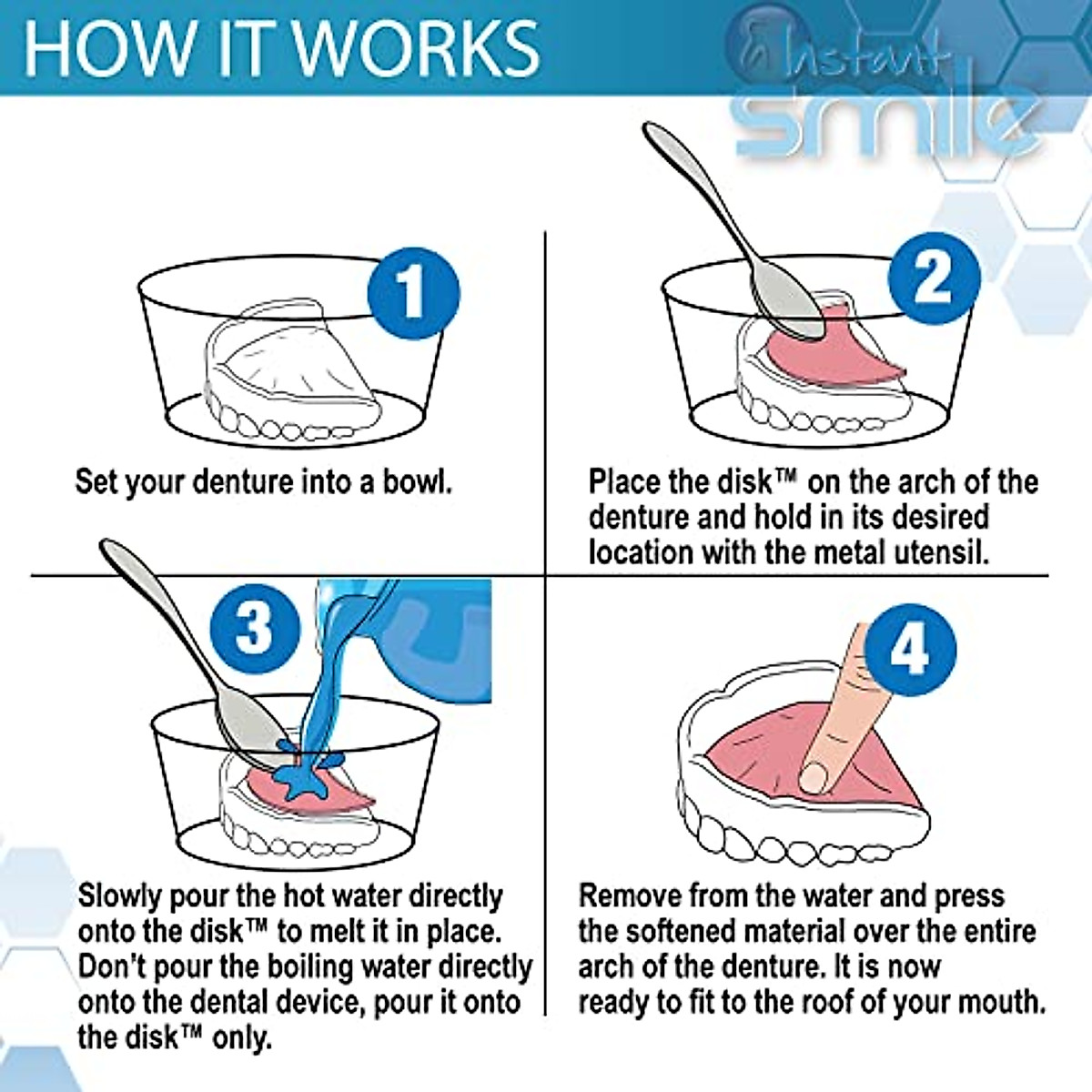 HOW IT WORKS

Instant smile

1

Set your denture into a bowl.

2

Place the disk™ on the arch of the denture and hold in its desired location with the metal utensil.

3

Slowly pour the hot water directly onto the disk™ to melt it in place. Don't pour the boiling water directly onto the dental device, pour it onto the disk™ only.

4

Remove from the water and press the softened material over the entire arch of the denture. It is now ready to fit to the roof of your mouth.