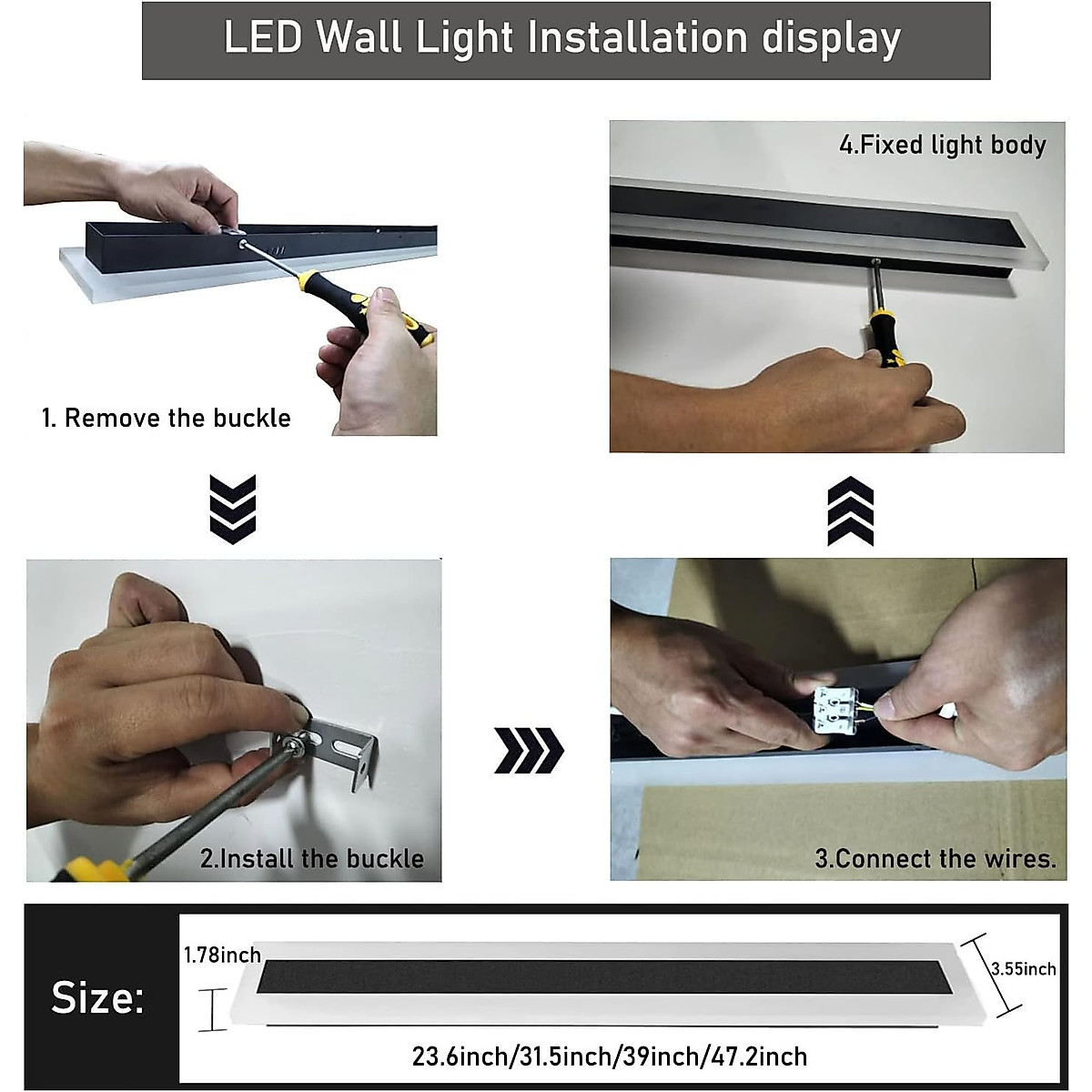 LED Wall Light Installation display

1. Remove the buckle

4.Fixed light body

2.Install the buckle

3.Connect the wires.

Size:

1.78inch

3.55inch

23.6inch/31.5inch/39inch/47.2inch