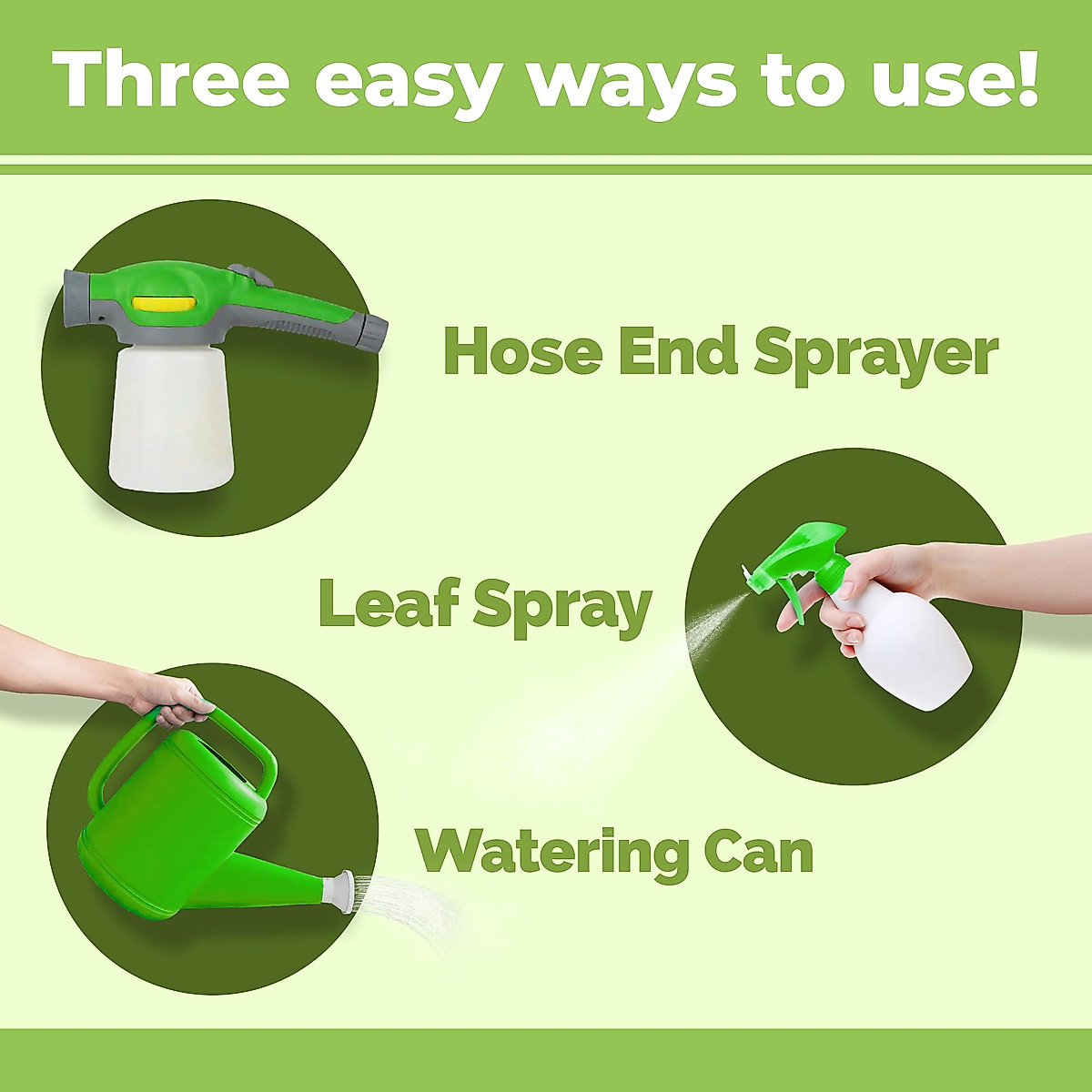 Three easy ways to use!

Hose End Sprayer

Leaf Spray

Watering Can