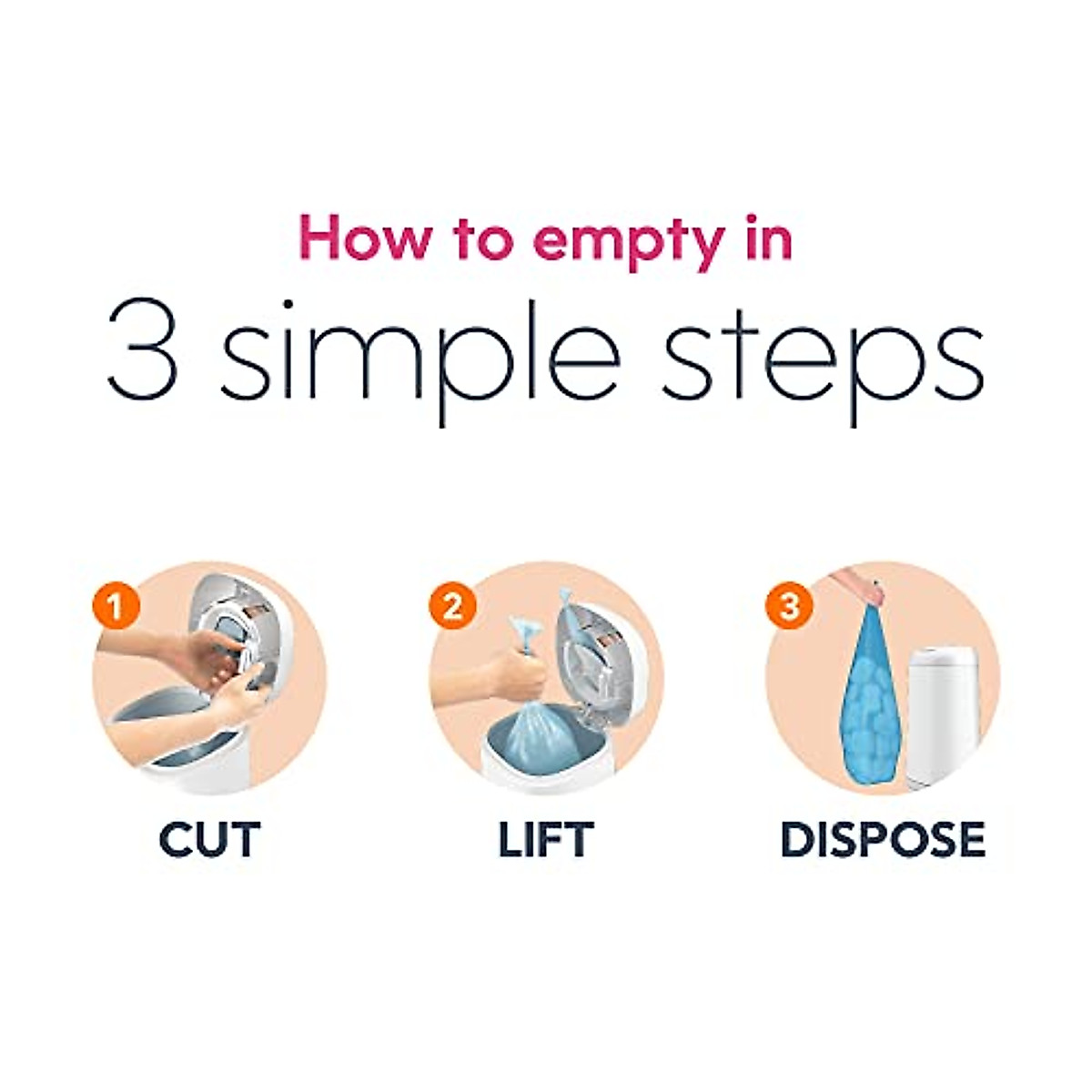 How to empty in
3 simple steps

1
CUT

2
LIFT

3
DISPOSE